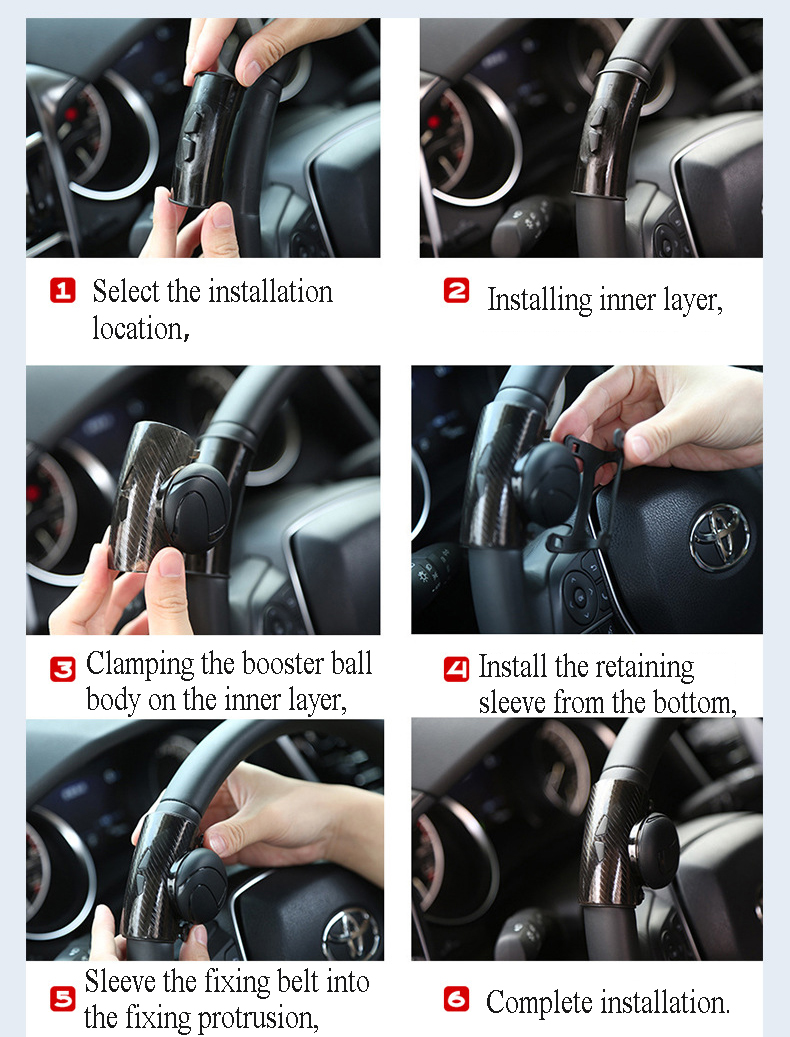 1 Select the installation location,

2 Installing inner layer,

3 Clamping the booster ball body on the inner layer,

4 Install the retaining sleeve from the bottom,

5 Sleeve the fixing belt into the fixing protrusion,

6 Complete installation.