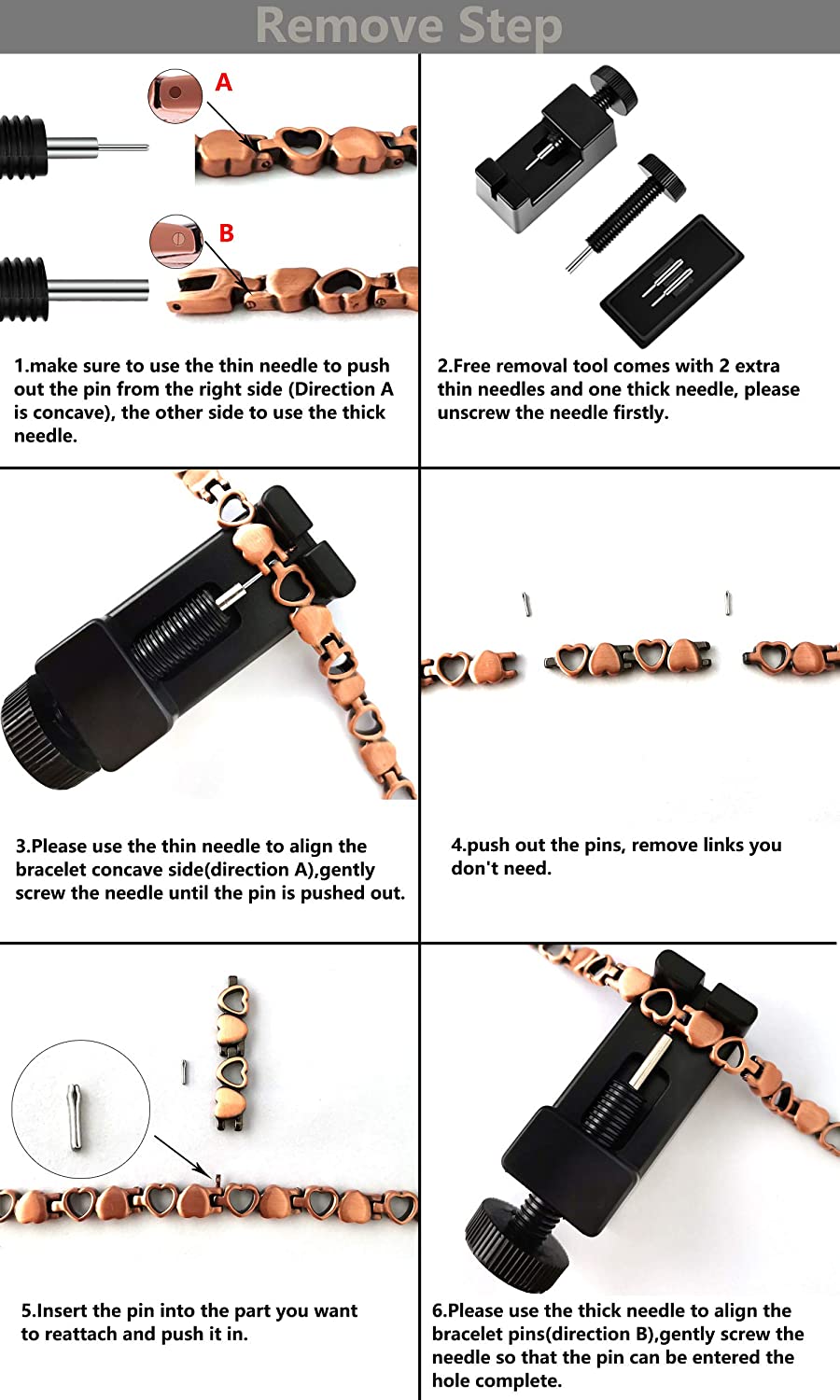 Remove Step

A

B

1.make sure to use the thin needle to push out the pin from the right side (Direction A is concave), the other side to use the thick needle.

2.Free removal tool comes with 2 extra thin needles and one thick needle, please unscrew the needle firstly.

3.Please use the thin needle to align the bracelet concave side(direction A),gently screw the needle until the pin is pushed out.

4.push out the pins, remove links you don't need.

5.Insert the pin into the part you want to reattach and push it in.

6.Please use the thick needle to align the bracelet pins(direction B),gently screw the needle so that the pin can be entered the hole complete.