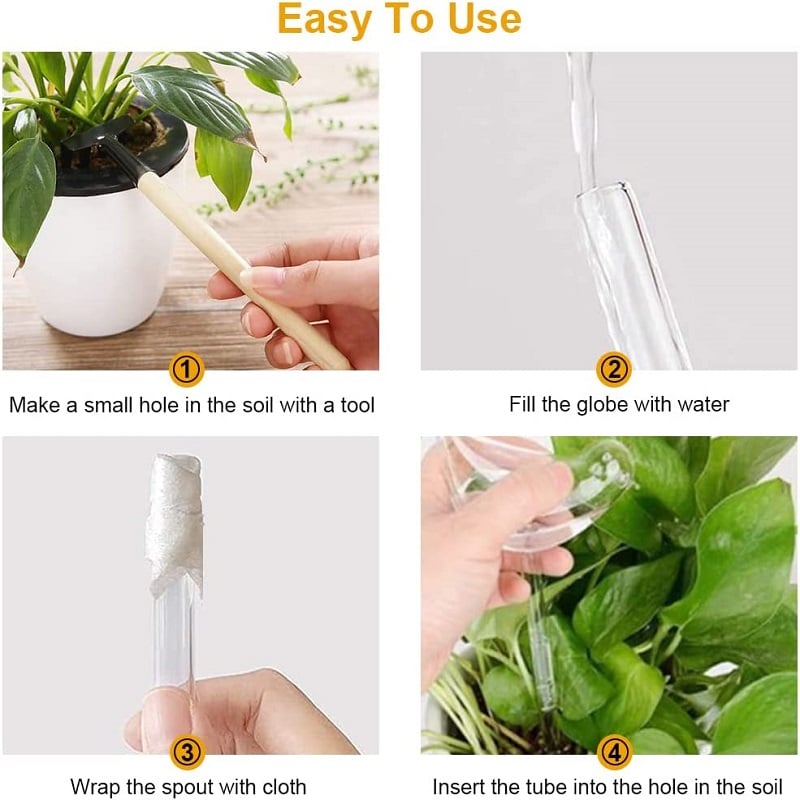 Easy To Use

①
Make a small hole in the soil with a tool

②
Fill the globe with water

③
Wrap the spout with cloth

④
Insert the tube into the hole in the soil