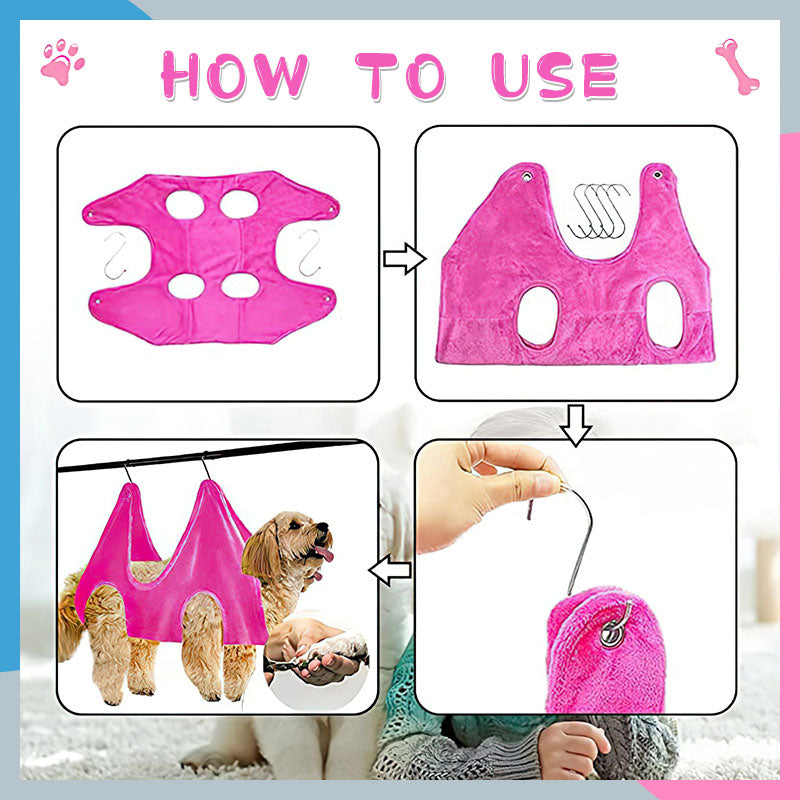 HOW TO USE