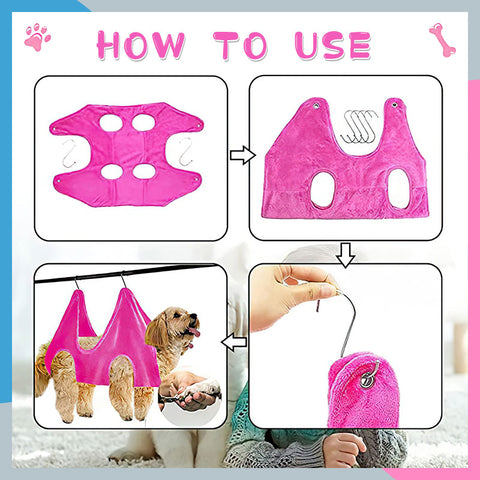 HOW TO USE