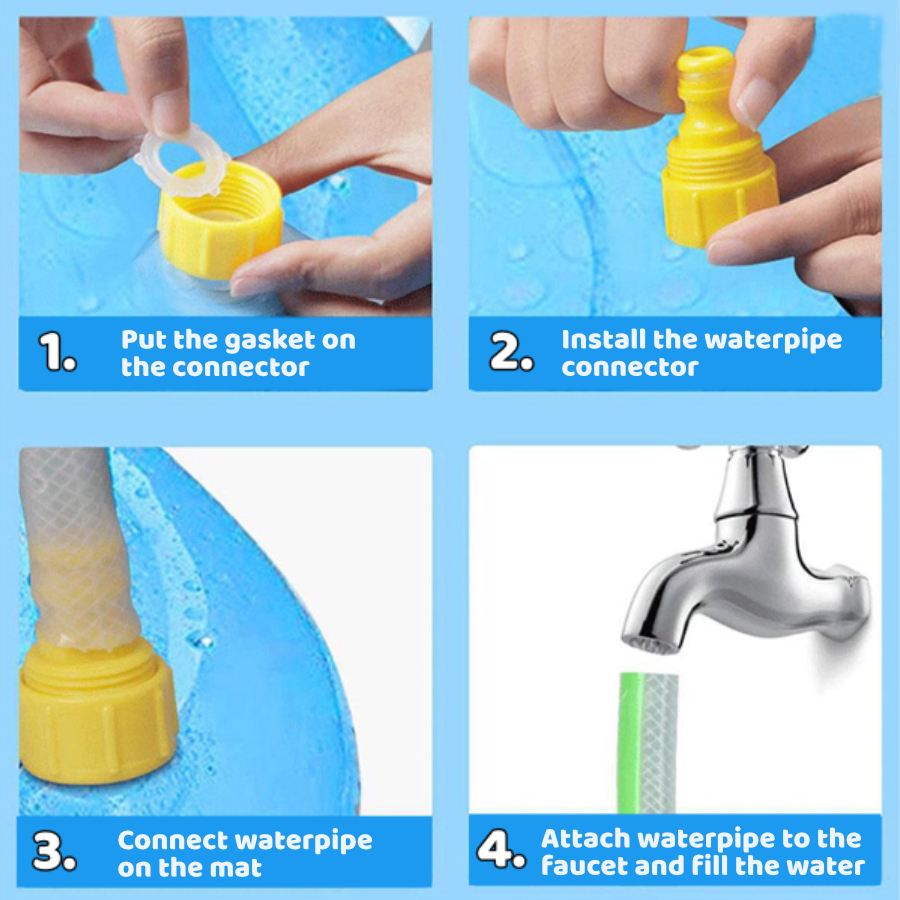 1. Put the gasket on the connector

2. Install the waterpipe connector

3. Connect waterpipe on the mat

4. Attach waterpipe to the faucet and fill the water