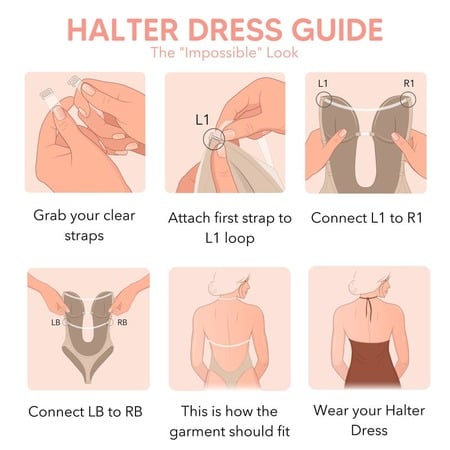 HALTER DRESS GUIDE
The "Impossible" Look

Grab your clear straps

L1

Attach first strap to L1 loop

L1 R1

Connect L1 to R1

LB RB

Connect LB to RB

This is how the garment should fit

Wear your Halter Dress