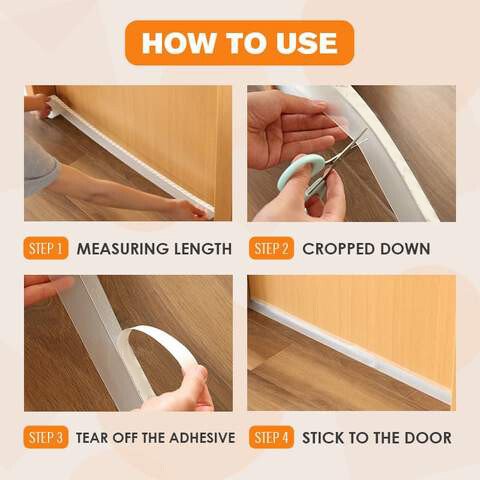 HOW TO USE

STEP 1 MEASURING LENGTH

STEP 2 CROPPED DOWN

STEP 3 TEAR OFF THE ADHESIVE

STEP 4 STICK TO THE DOOR