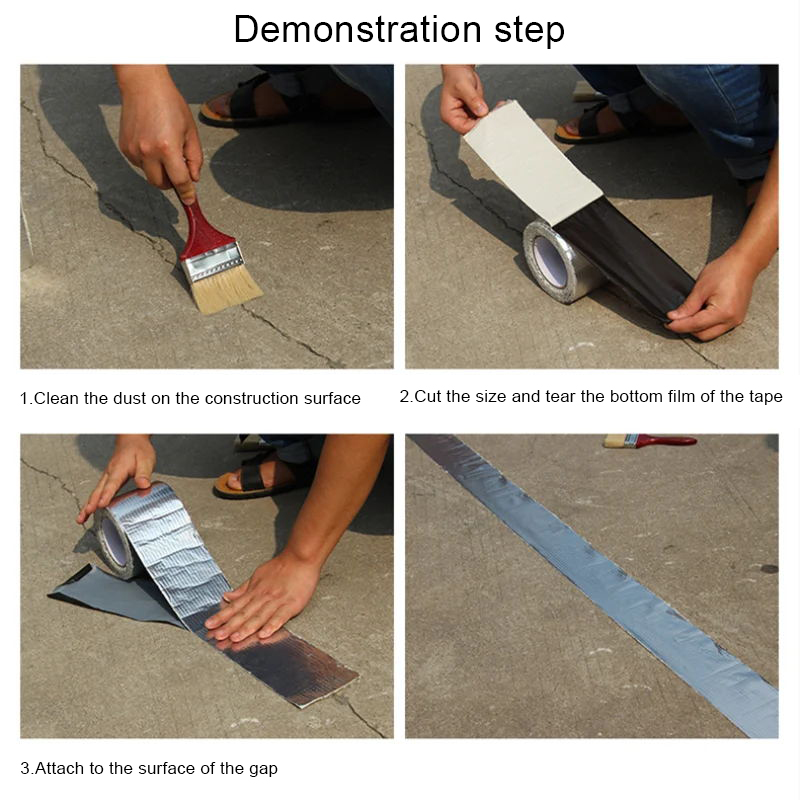 Demonstration step

1.Clean the dust on the construction surface

2.Cut the size and tear the bottom film of the tape

3.Attach to the surface of the gap