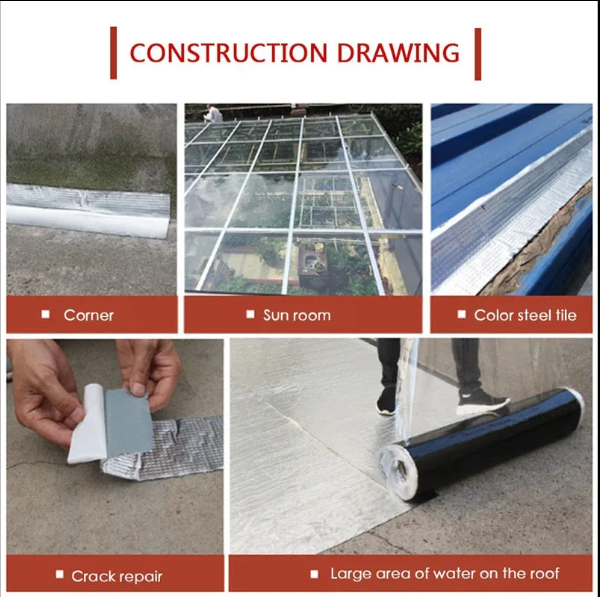 CONSTRUCTION DRAWING

■ Corner

■ Sun room

■ Color steel tile

■ Crack repair

■ Large area of water on the roof