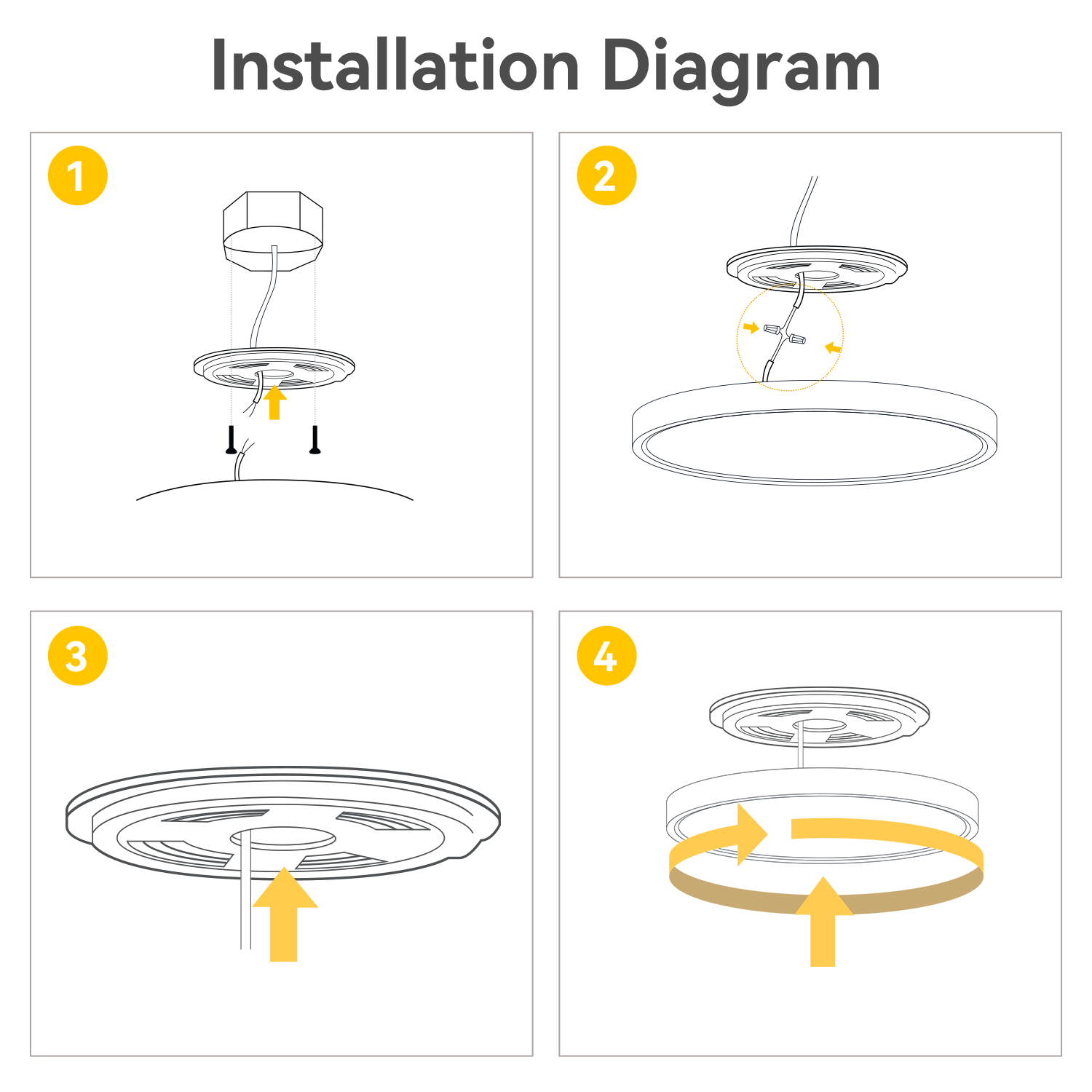 Installation Diagram

1

2

3

4