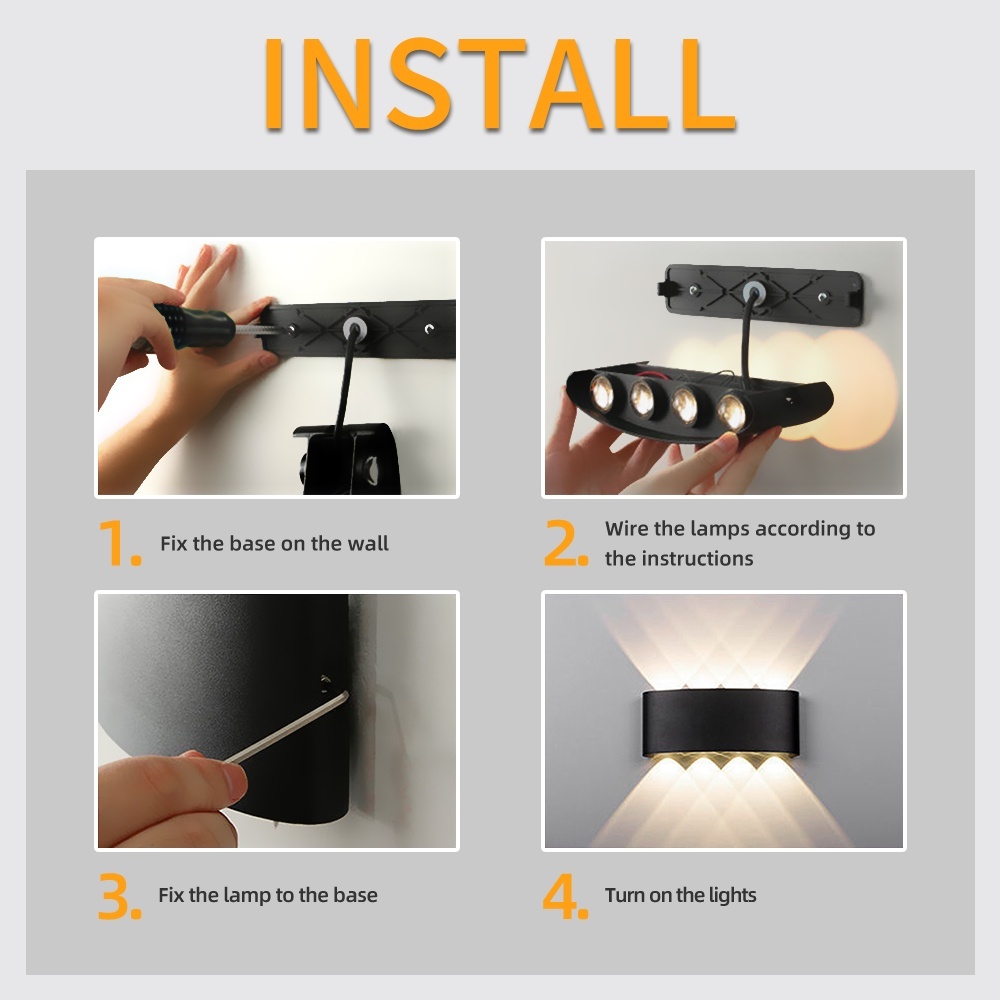 INSTALL

1. Fix the base on the wall

2. Wire the lamps according to the instructions

3. Fix the lamp to the base

4. Turn on the lights