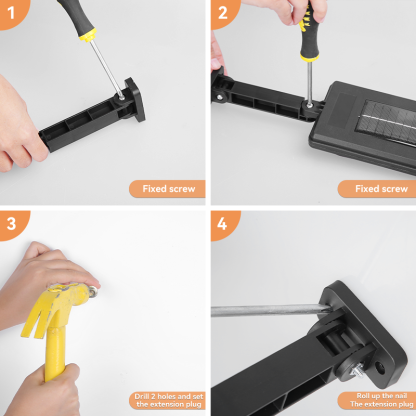 1

Fixed screw

2

Fixed screw

3

Drill 2 holes and set the extension plug

4

Roll up the nail The extension plug