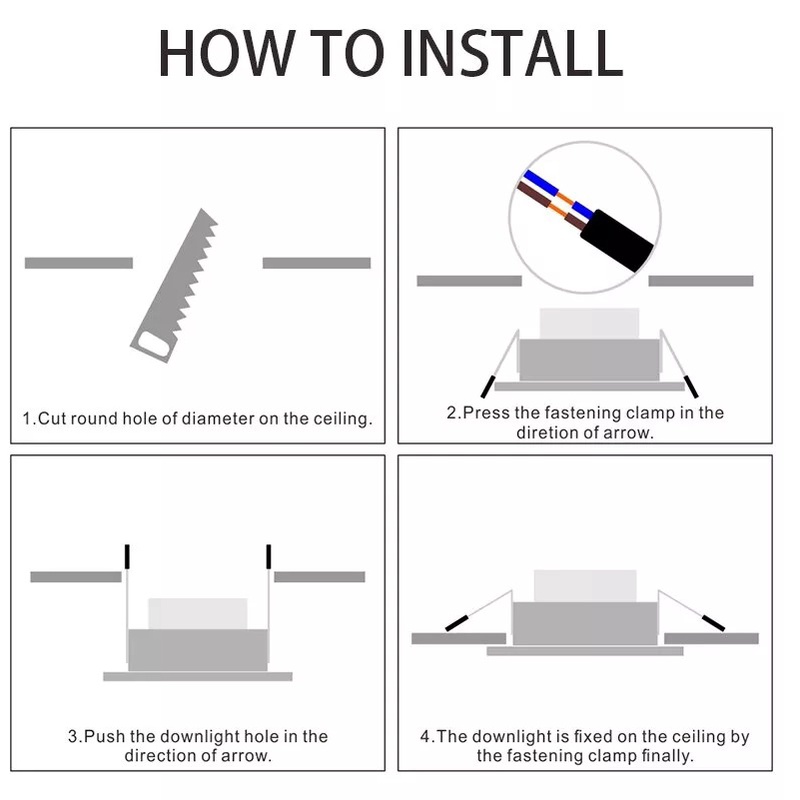 HOW TO INSTALL

1.Cut round hole of diameter on the ceiling.

2.Press the fastening clamp in the diretion of arrow.

3.Push the downlight hole in the direction of arrow.

4.The downlight is fixed on the ceiling by the fastening clamp finally.