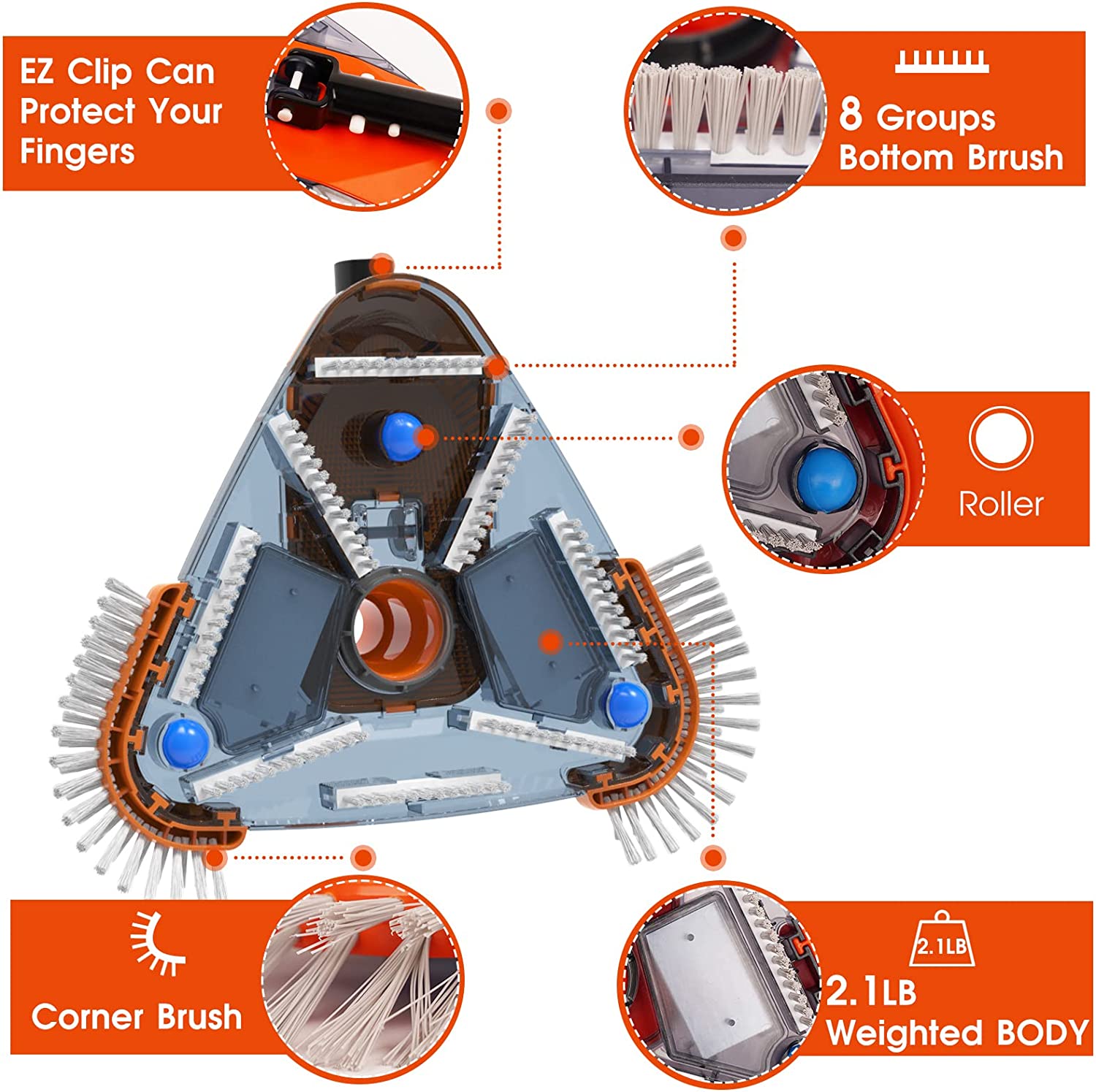 EZ Clip Can Protect Your Fingers

8 Groups Bottom Brrush

Roller

Corner Brush

2.1LB

2.1LB Weighted BODY