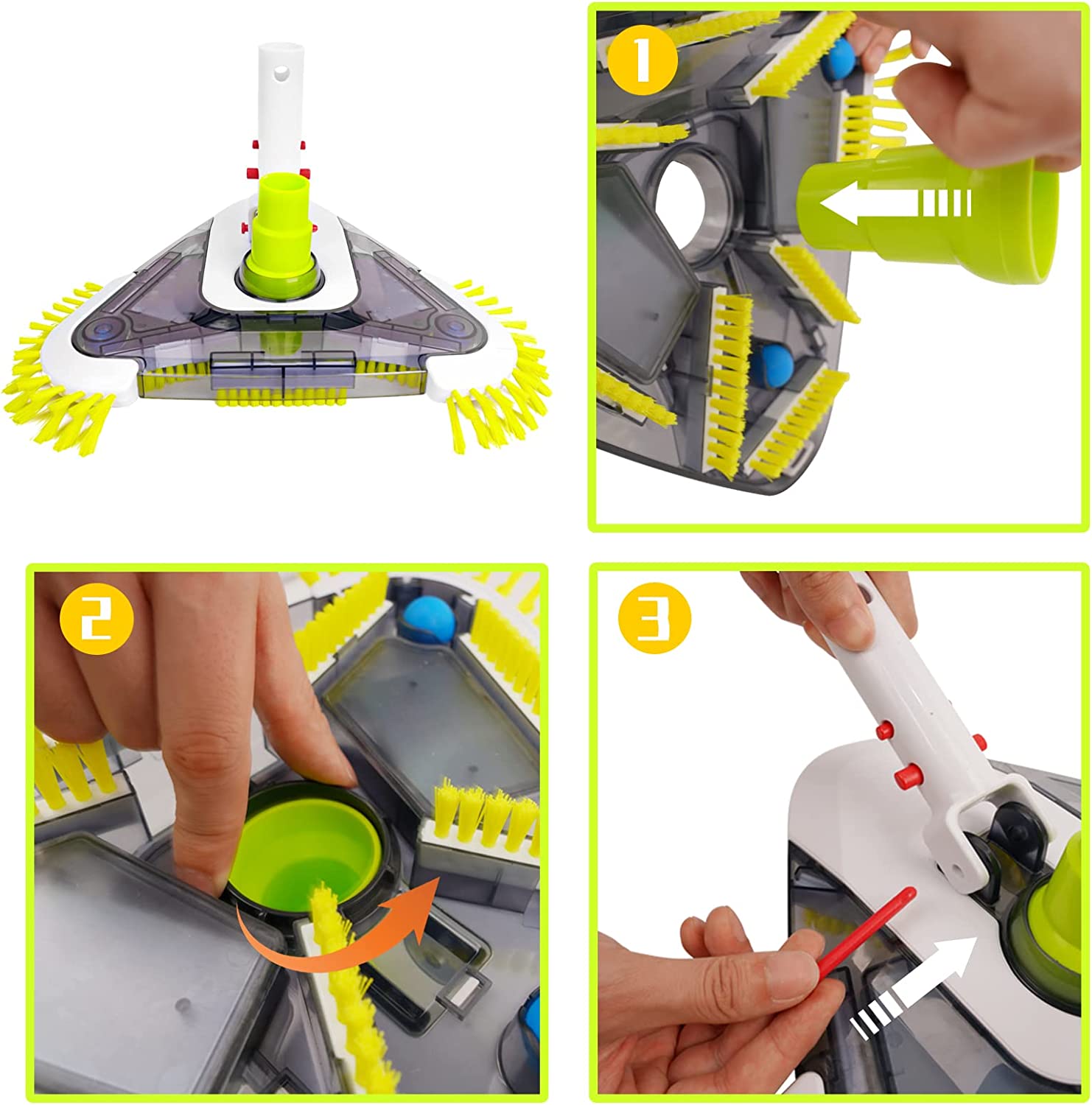 1

2

3