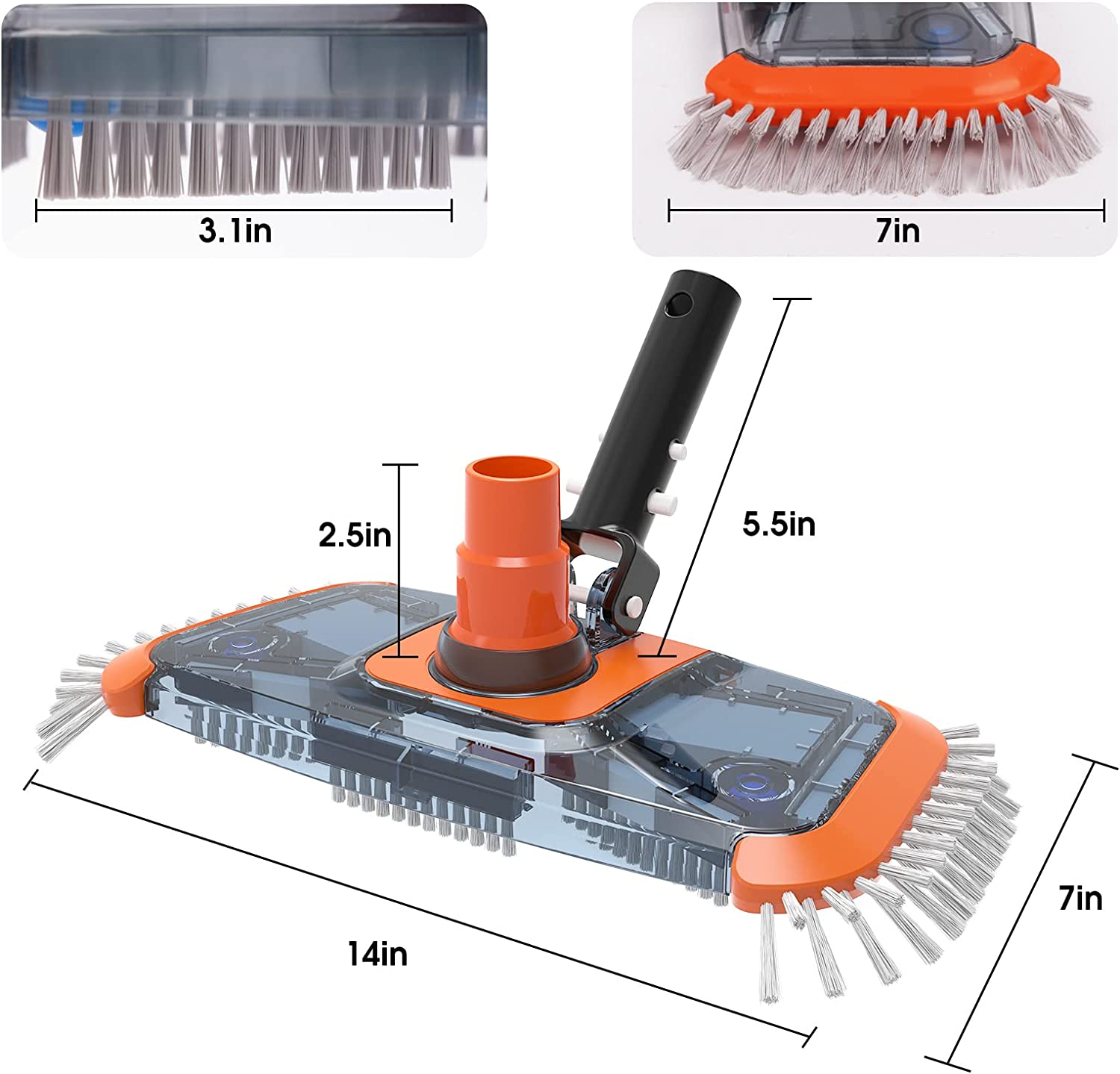 3.1in

7in

2.5in

5.5in

14in

7in