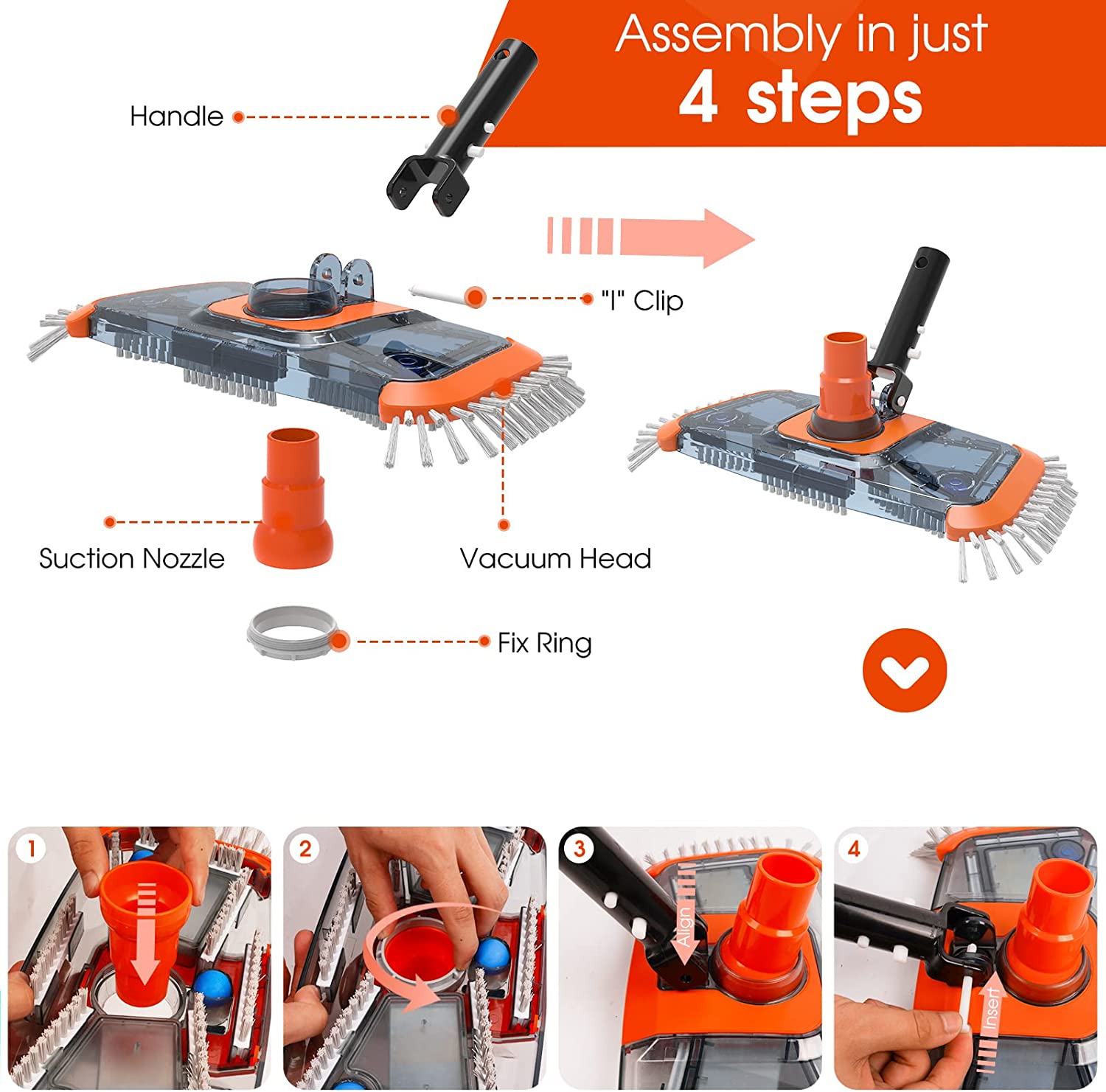 Assembly in just
4 steps

Handle

"I" Clip

Suction Nozzle

Vacuum Head

Fix Ring

1

2

3

Align

4

Insert