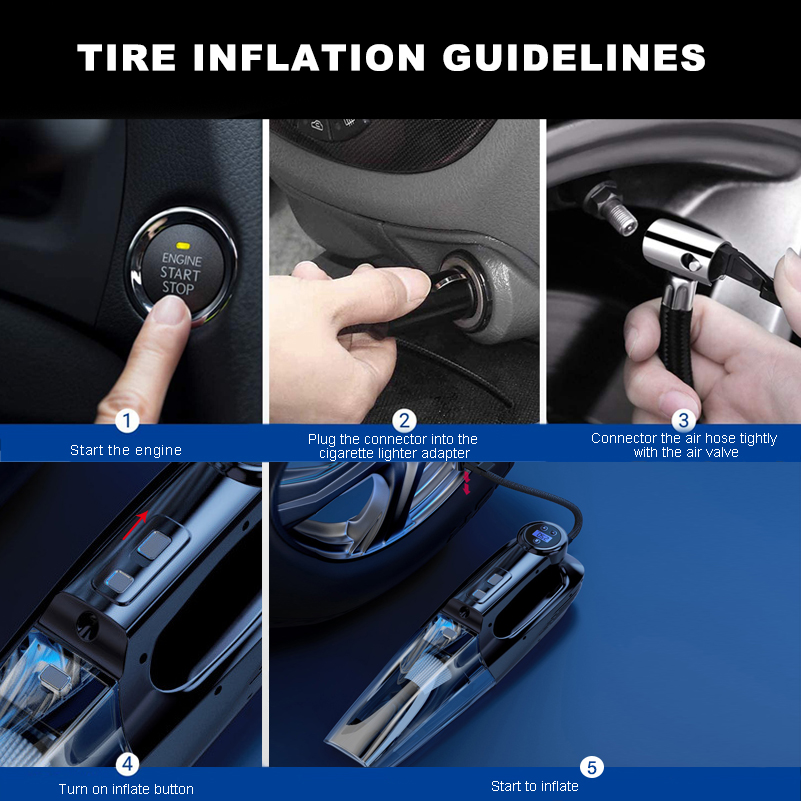 TIRE INFLATION GUIDELINES

ENGINE START STOP

1
Start the engine

2
Plug the connector into the cigarette lighter adapter

3
Connector the air hose tightly with the air valve

4
Turn on inflate button

5
Start to inflate