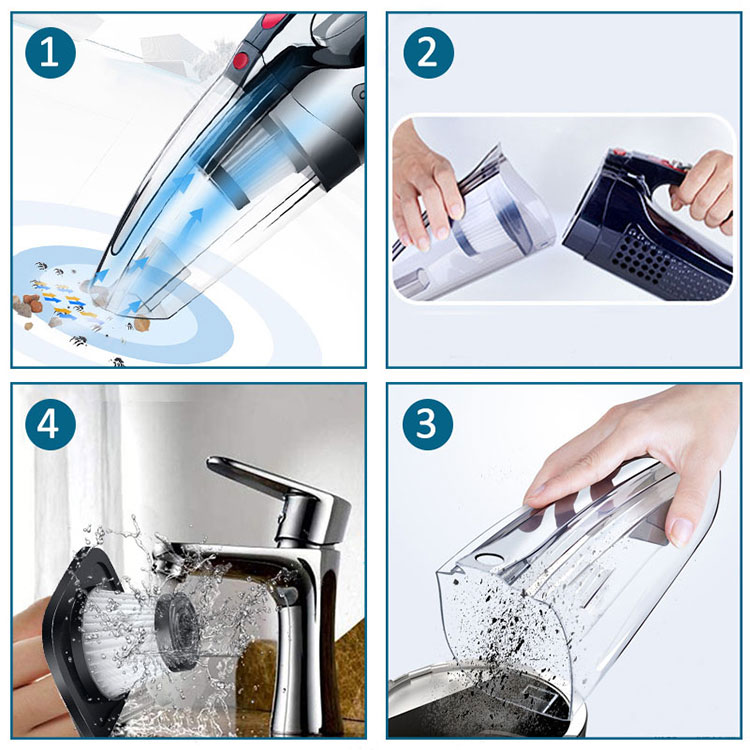 1

2

4

3