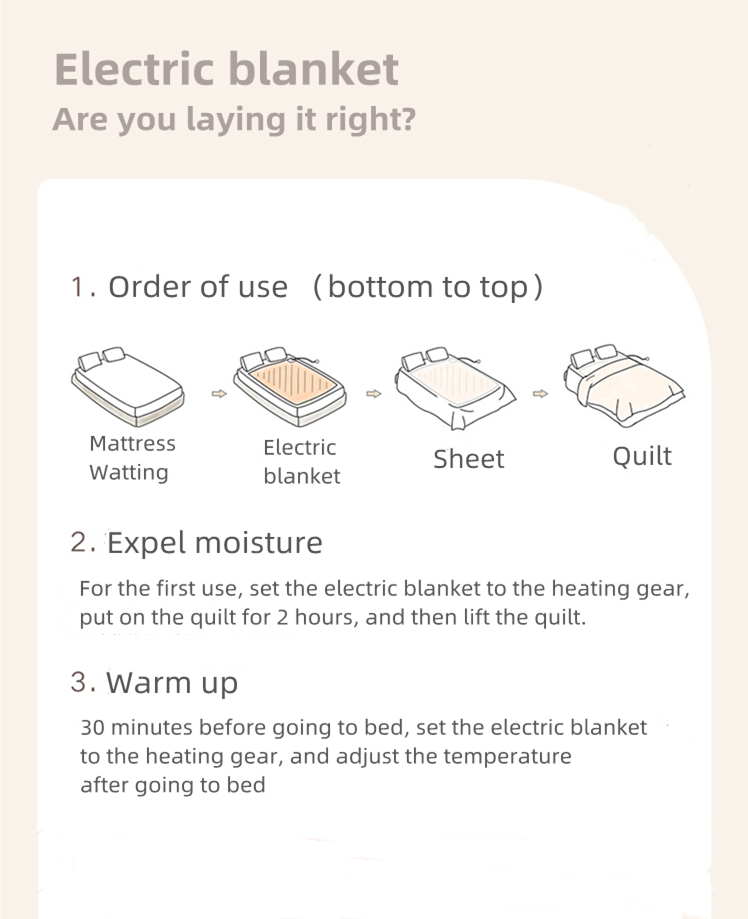 Electric blanket
Are you laying it right?

1. Order of use （bottom to top）

Mattress
Watting

Electric
blanket

Sheet

Quilt

2. Expel moisture

For the first use, set the electric blanket to the heating gear, put on the quilt for 2 hours, and then lift the quilt.

3. Warm up

30 minutes before going to bed, set the electric blanket to the heating gear, and adjust the temperature after going to bed