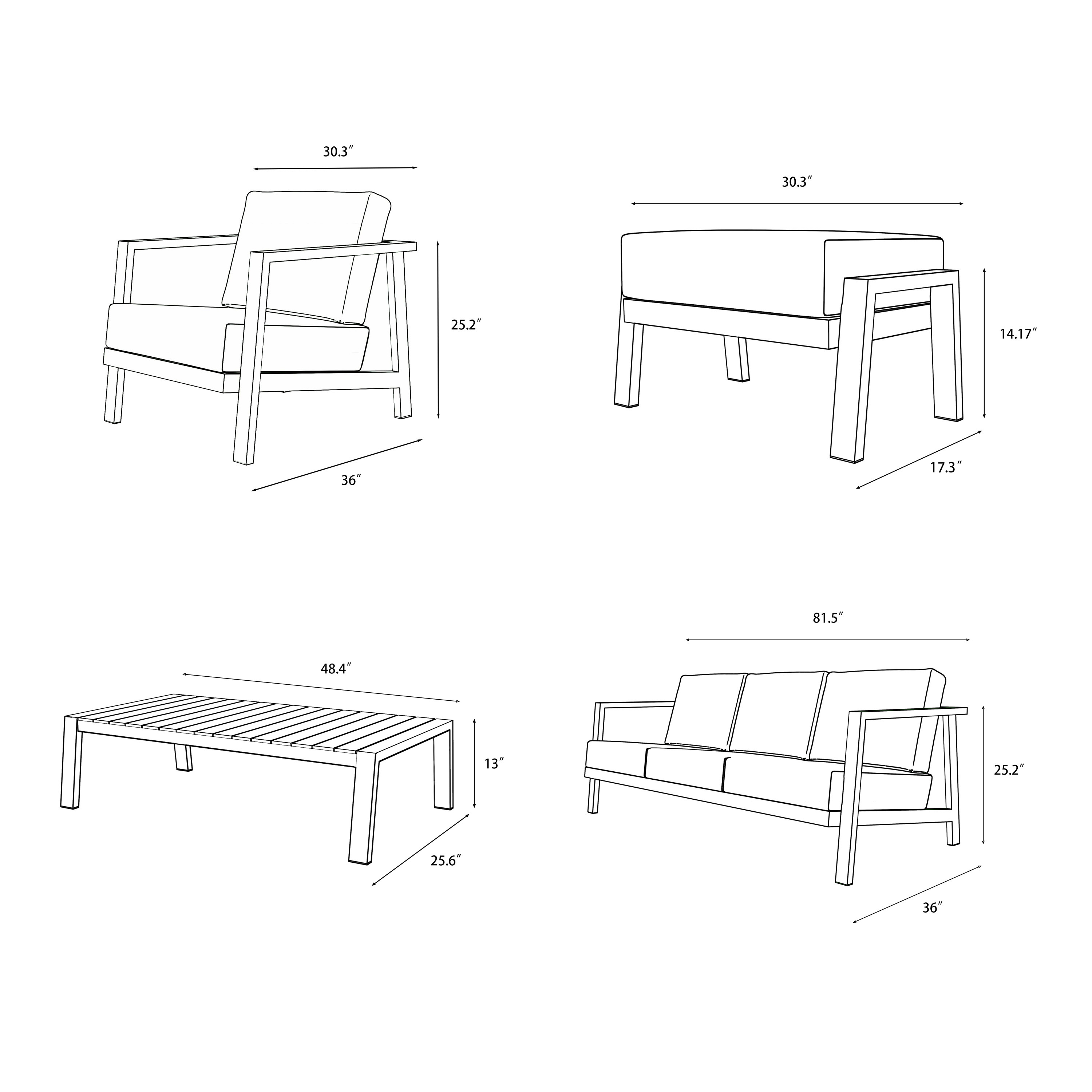 30.3″

25.2″

36″

30.3″

14.17″

17.3″

48.4″

13″

25.6″

81.5″

25.2″

36″