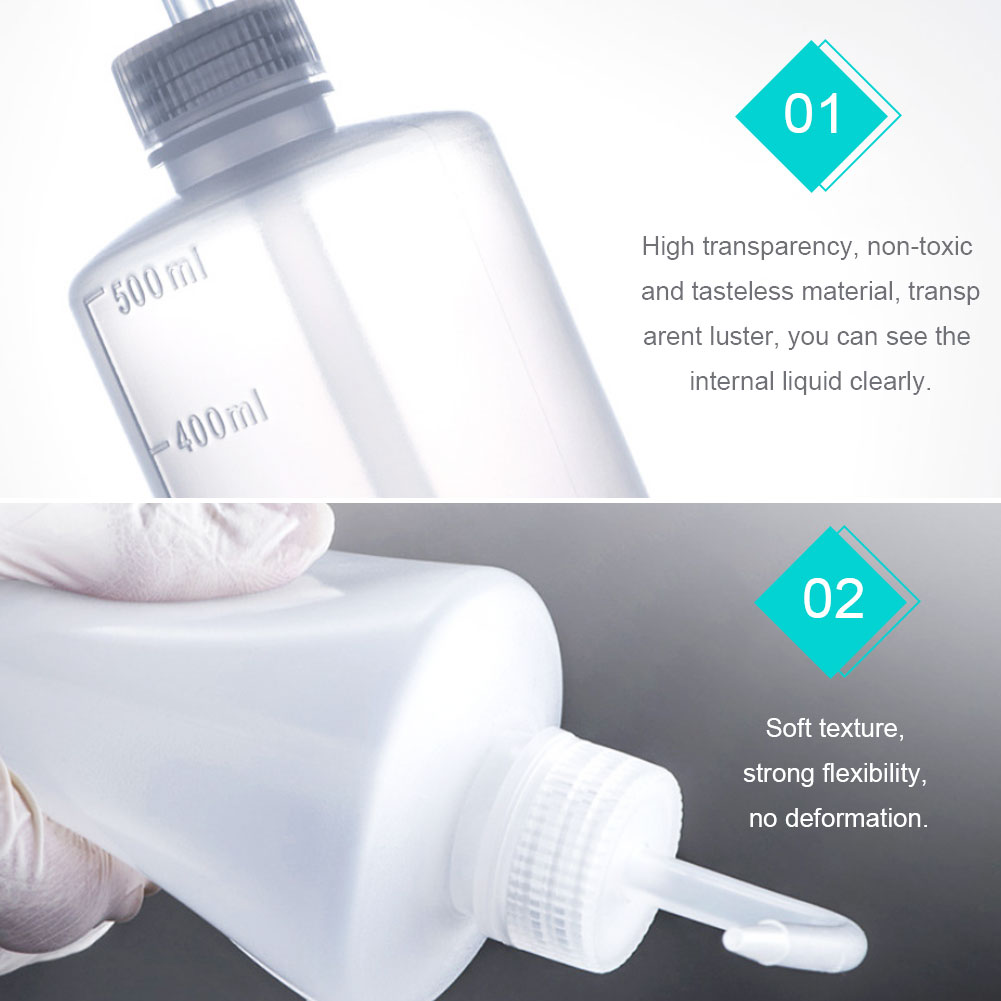 500ml

400ml

01

High transparency, non-toxic and tasteless material, transp arent luster, you can see the internal liquid clearly.

02

Soft texture, strong flexibility, no deformation.