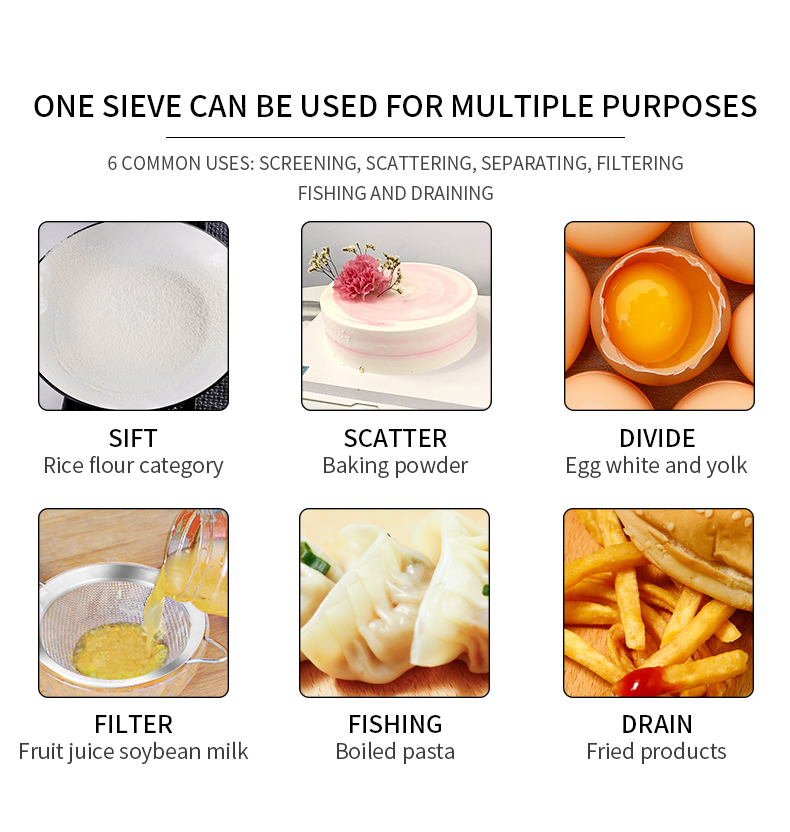 ONE SIEVE CAN BE USED FOR MULTIPLE PURPOSES

6 COMMON USES: SCREENING, SCATTERING, SEPARATING, FILTERING FISHING AND DRAINING

SIFT
Rice flour category

SCATTER
Baking powder

DIVIDE
Egg white and yolk

FILTER
Fruit juice soybean milk

FISHING
Boiled pasta

DRAIN
Fried products