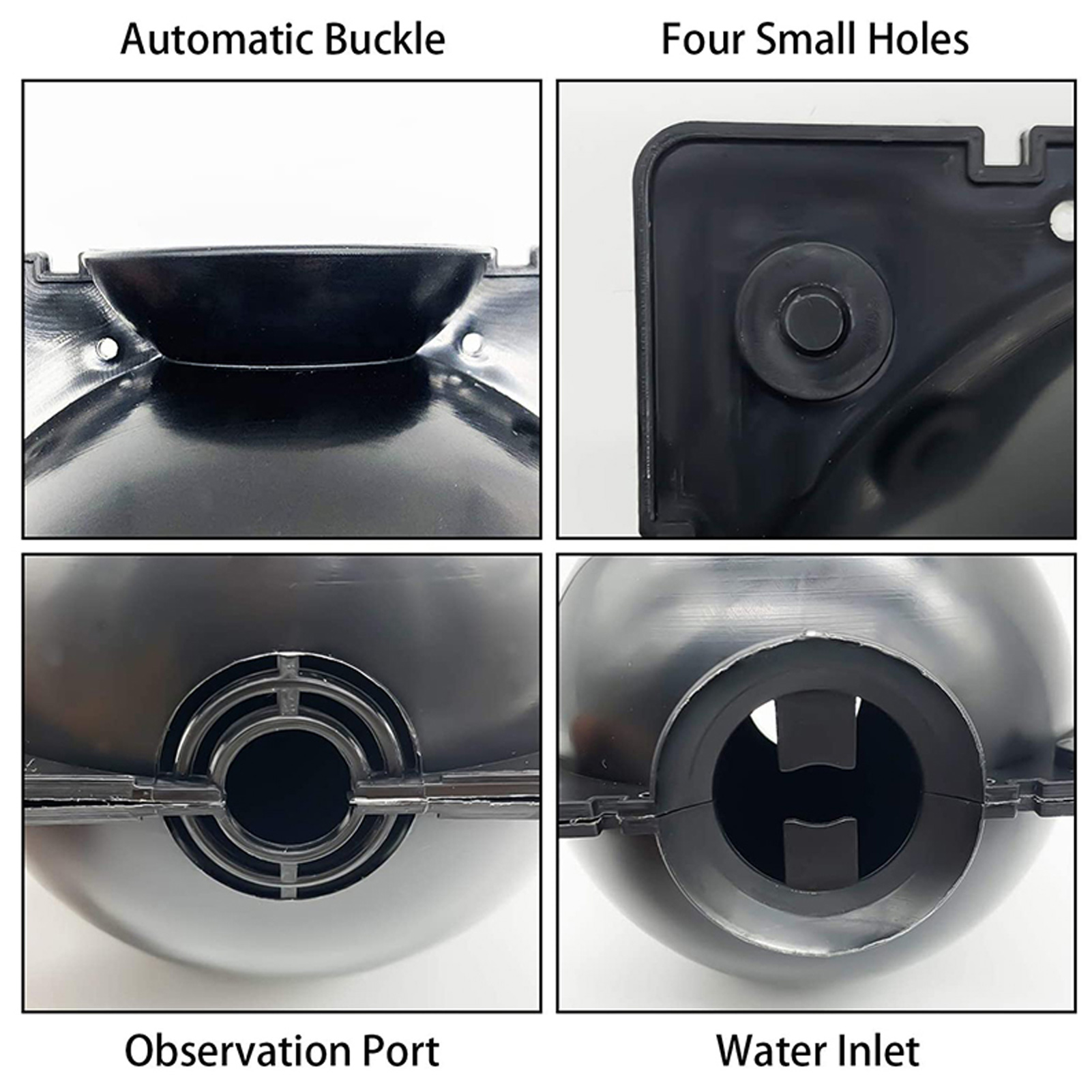 Automatic Buckle

Four Small Holes

Observation Port

Water Inlet