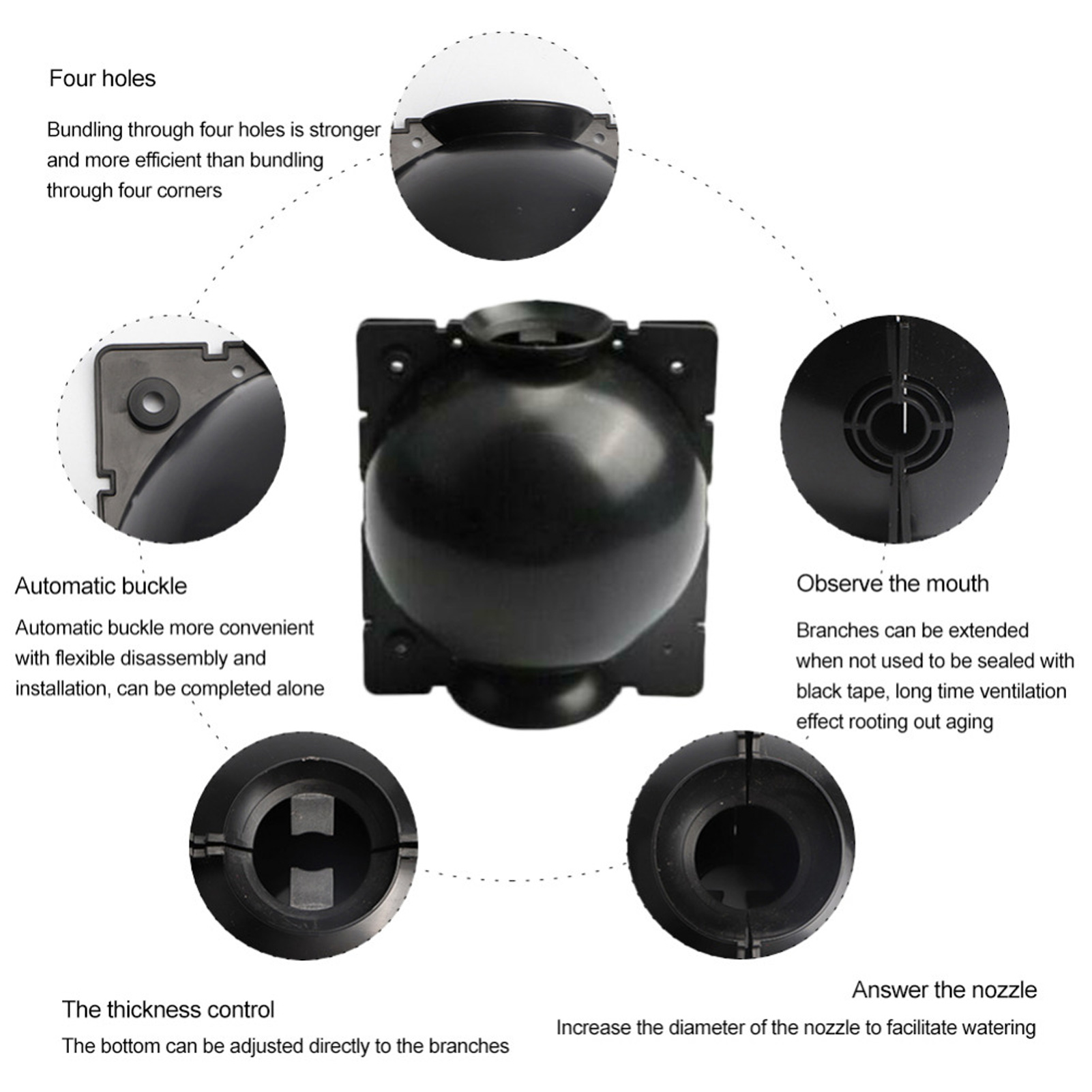 Four holes

Bundling through four holes is stronger and more efficient than bundling through four corners

Automatic buckle

Automatic buckle more convenient with flexible disassembly and installation, can be completed alone

Observe the mouth

Branches can be extended when not used to be sealed with black tape, long time ventilation effect rooting out aging

The thickness control

The bottom can be adjusted directly to the branches

Answer the nozzle

Increase the diameter of the nozzle to facilitate watering