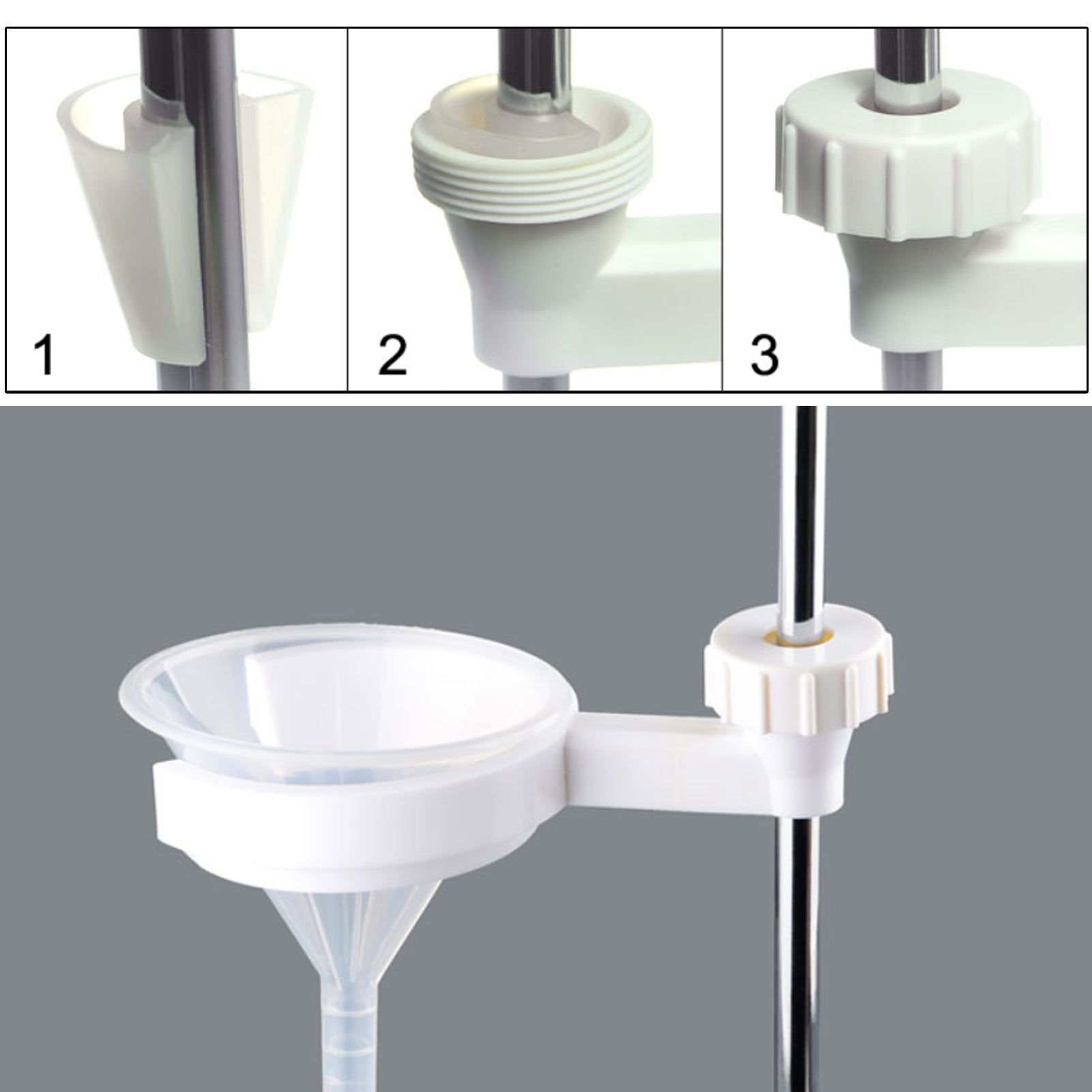 1

2

3