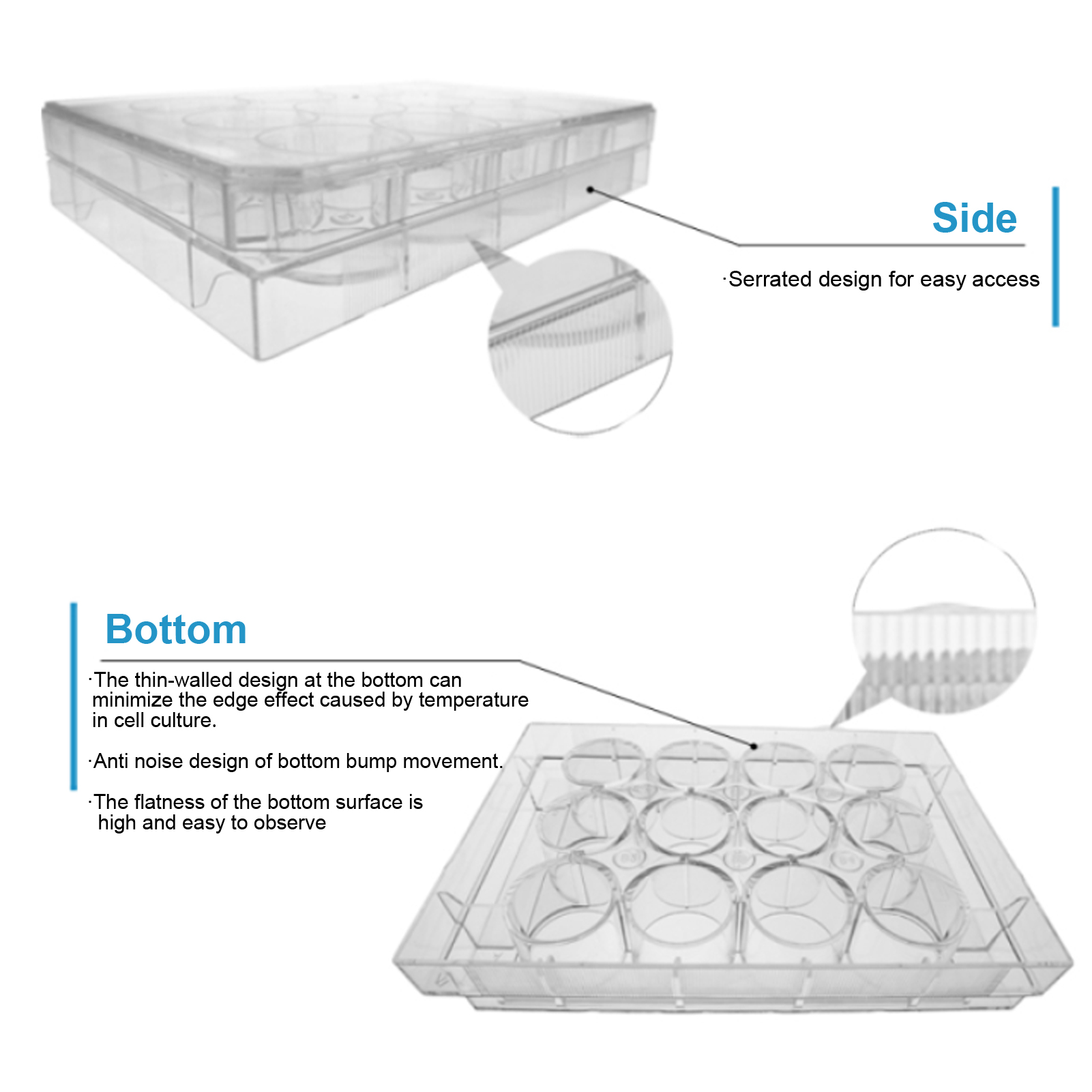 Side

·Serrated design for easy access

Bottom

·The thin-walled design at the bottom can minimize the edge effect caused by temperature in cell culture.

·Anti noise design of bottom bump movement.

·The flatness of the bottom surface is high and easy to observe