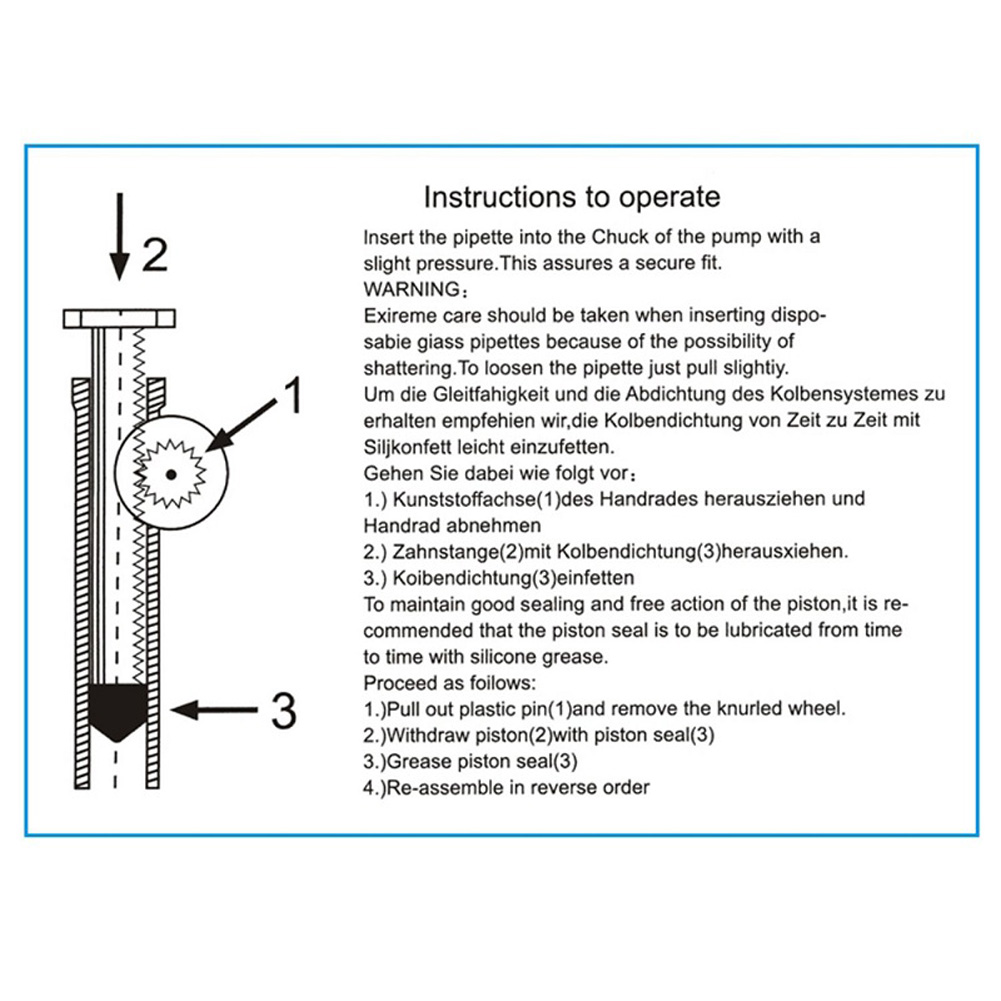 2

1

3

Instructions to operate

Insert the pipette into the Chuck of the pump with a slight pressure.This assures a secure fit.
WARNING:
Exireme care should be taken when inserting disposabie giass pipettes because of the possibility of shattering.To loosen the pipette just pull slightiy.
Um die Gleitfahigkeit und die Abdichtung des Kolbensystemes zu erhalten empfehien wir,die Kolbendichtung von Zeit zu Zeit mit Siljkonfett leicht einzufetten.
Gehen Sie dabei wie folgt vor:
1.) Kunststoffachse(1)des Handrades herausziehen und Handrad abnehmen
2.) Zahnstange(2)mit Kolbendichtung(3)herausxiehen.
3.) Koibendichtung(3)einfetten
To maintain good sealing and free action of the piston,it is recommended that the piston seal is to be lubricated from time to time with silicone grease.
Proceed as foilows:
1.)Pull out plastic pin(1)and remove the knurled wheel.
2.)Withdraw piston(2)with piston seal(3)
3.)Grease piston seal(3)
4.)Re-assemble in reverse order