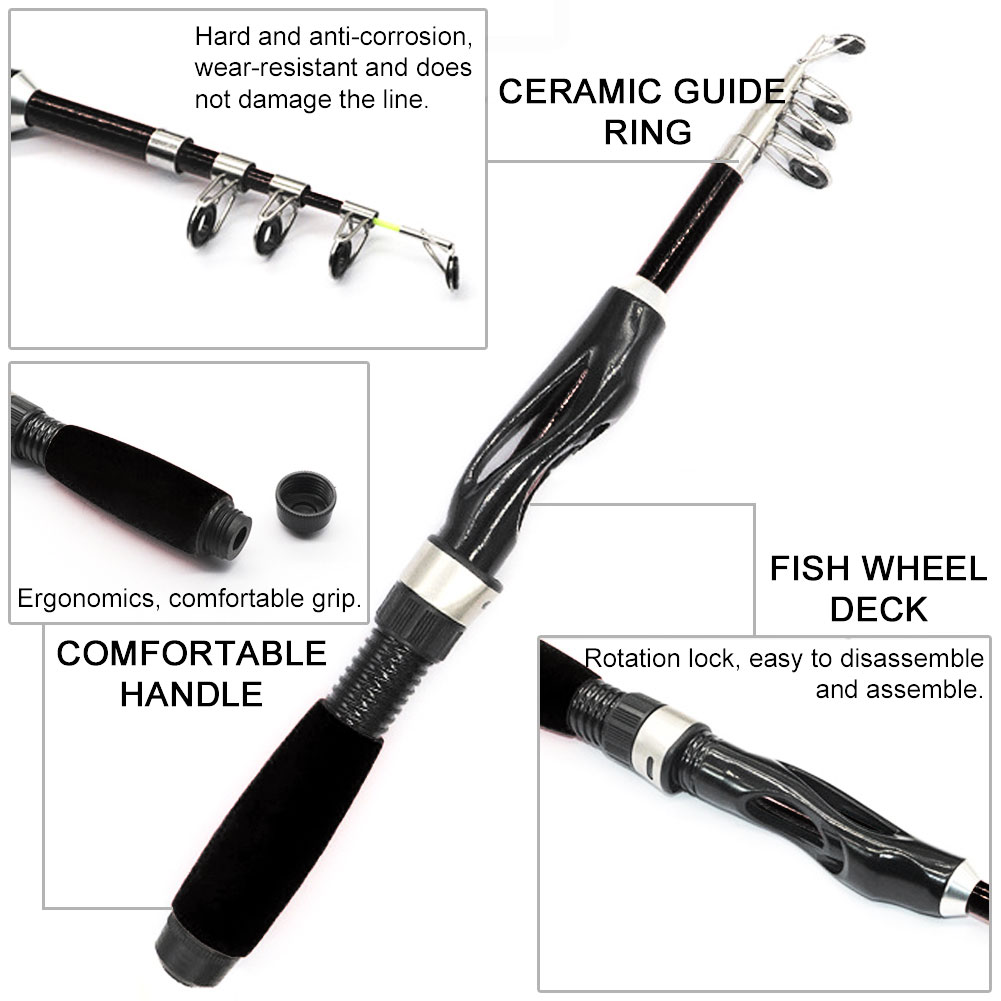 Hard and anti-corrosion, wear-resistant and does not damage the line.

CERAMIC GUIDE RING

Ergonomics, comfortable grip.

COMFORTABLE HANDLE

FISH WHEEL DECK

Rotation lock, easy to disassemble and assemble.