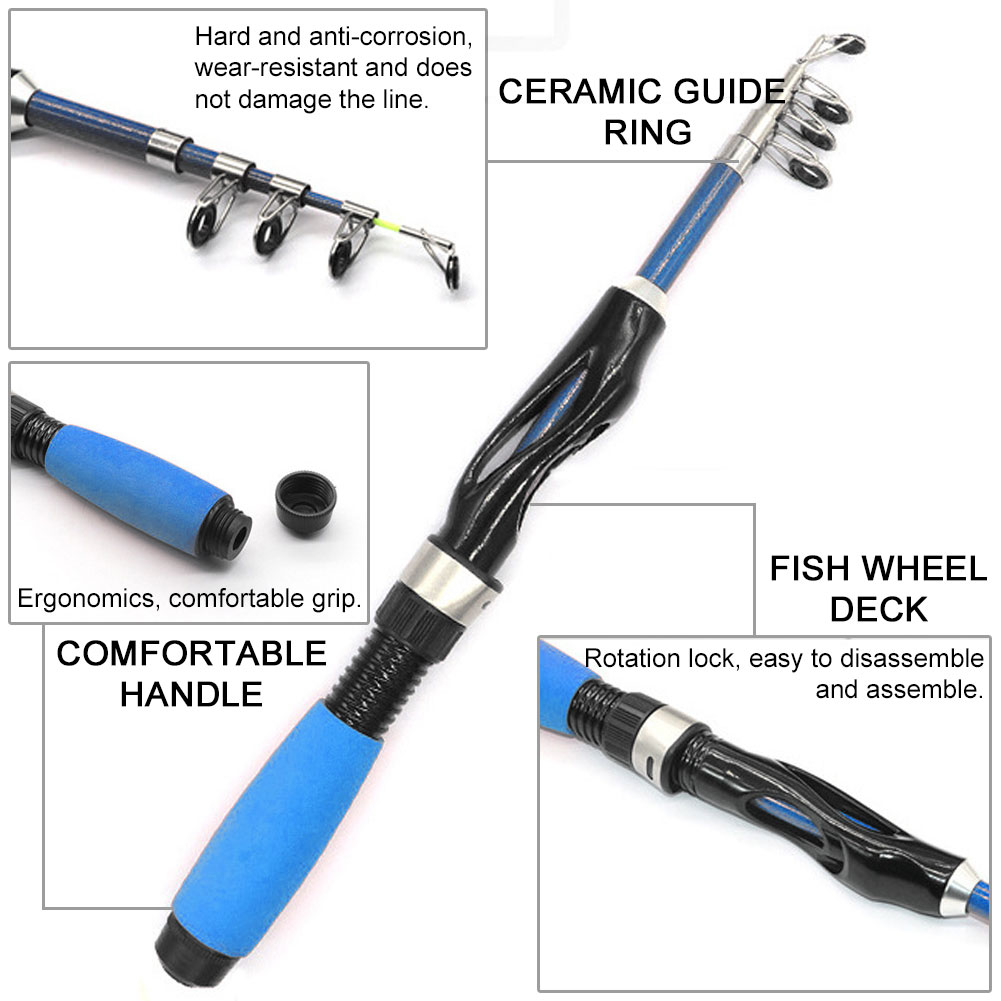 Hard and anti-corrosion, wear-resistant and does not damage the line.

CERAMIC GUIDE RING

Ergonomics, comfortable grip.

COMFORTABLE HANDLE

FISH WHEEL DECK

Rotation lock, easy to disassemble and assemble.