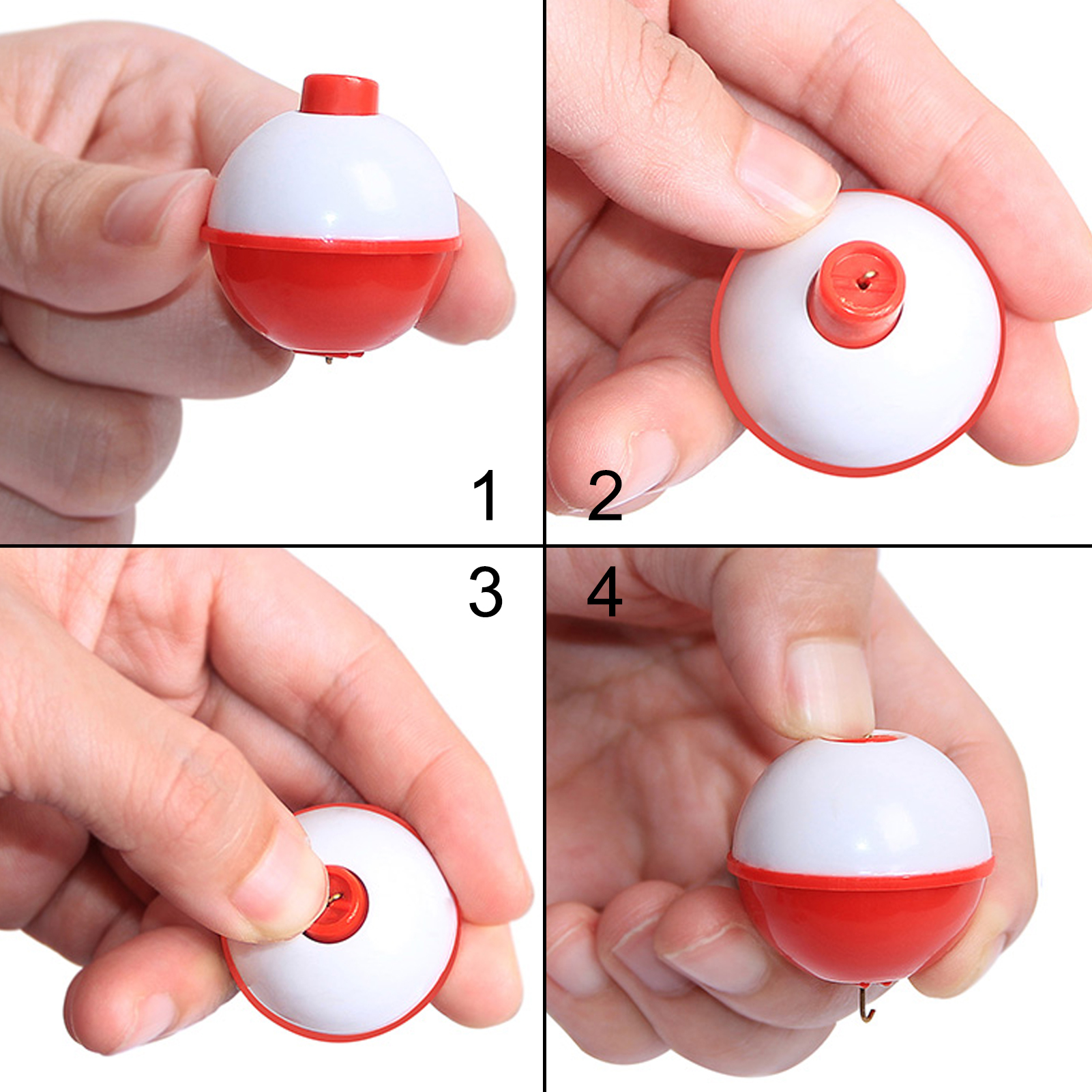 1

2

3

4