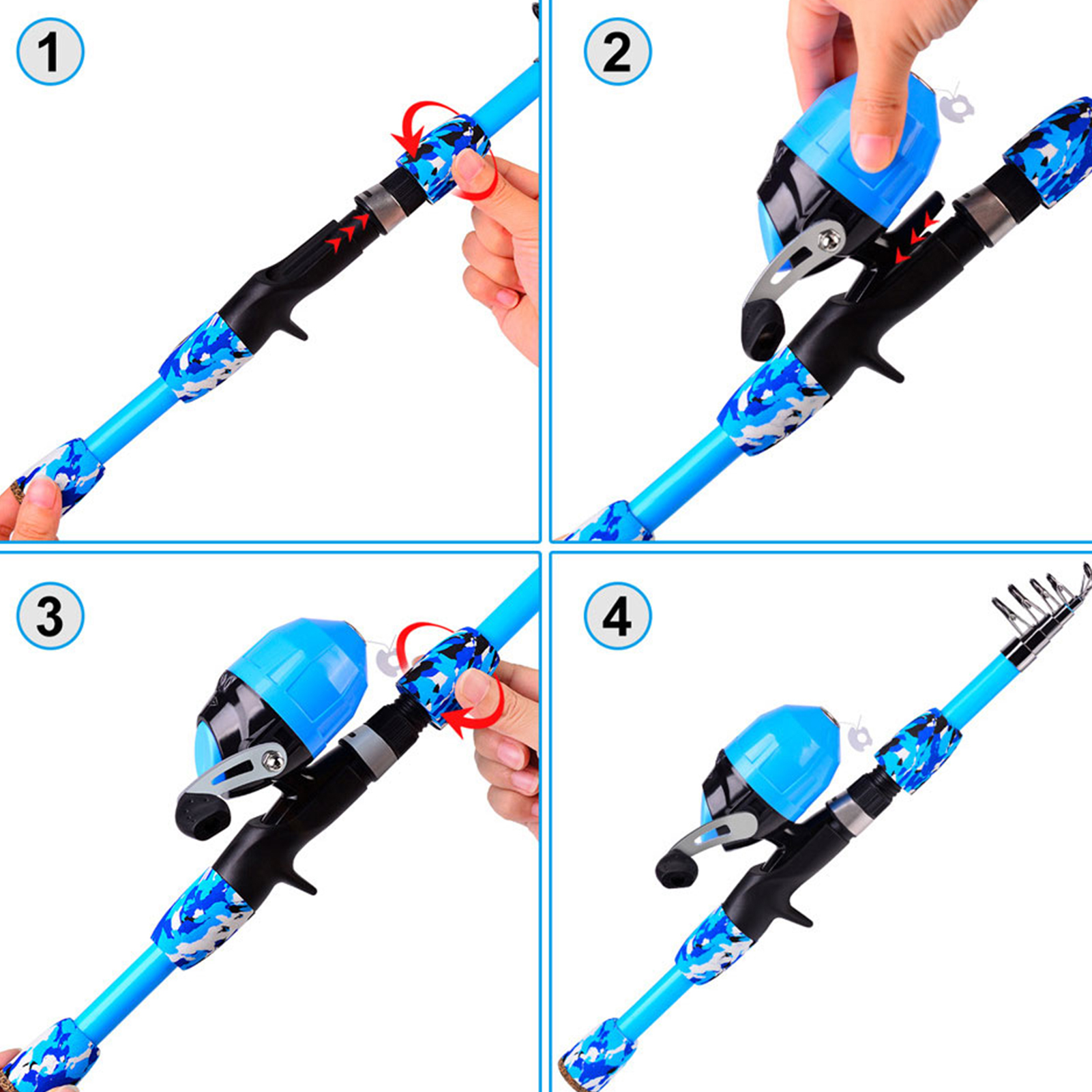 1

2

3

4