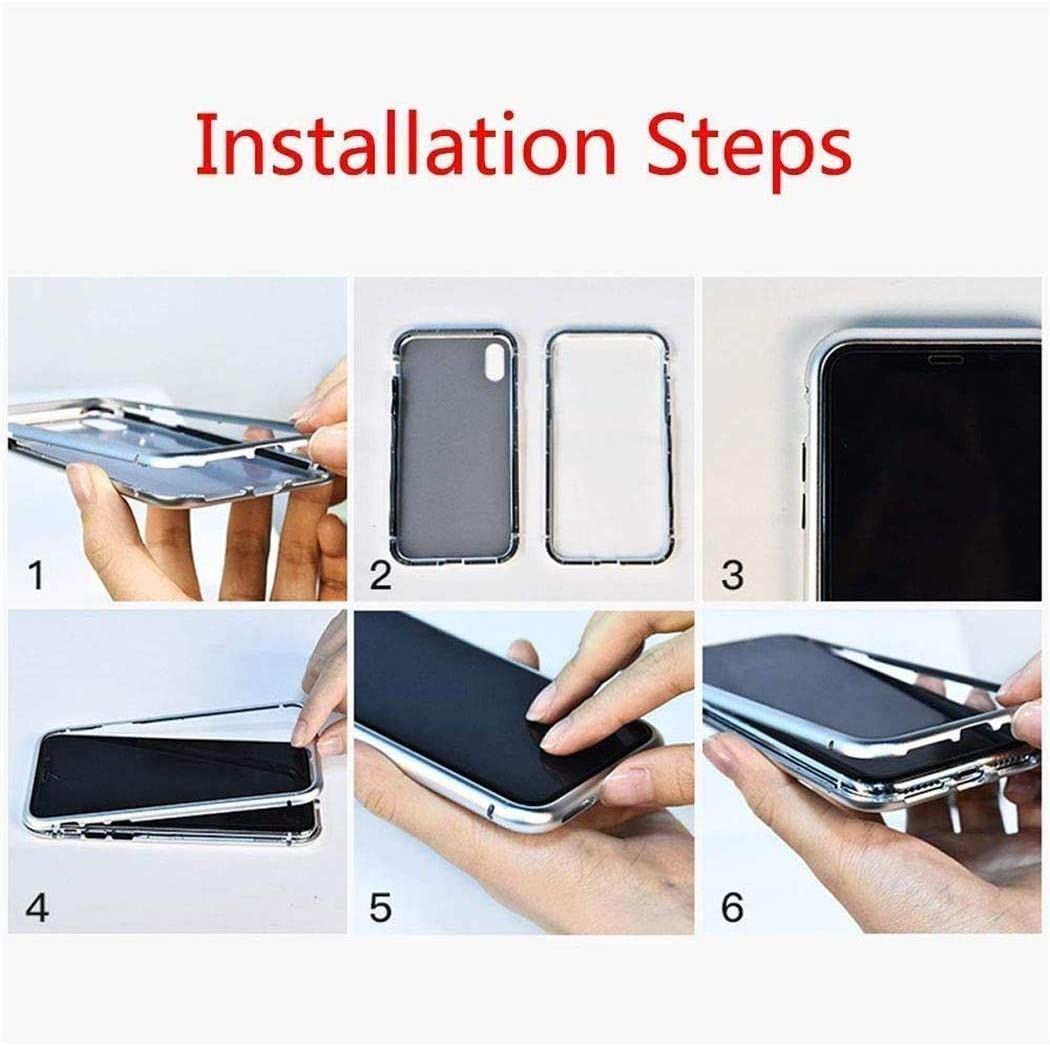 Installation Steps

1

2

3

4

5

6