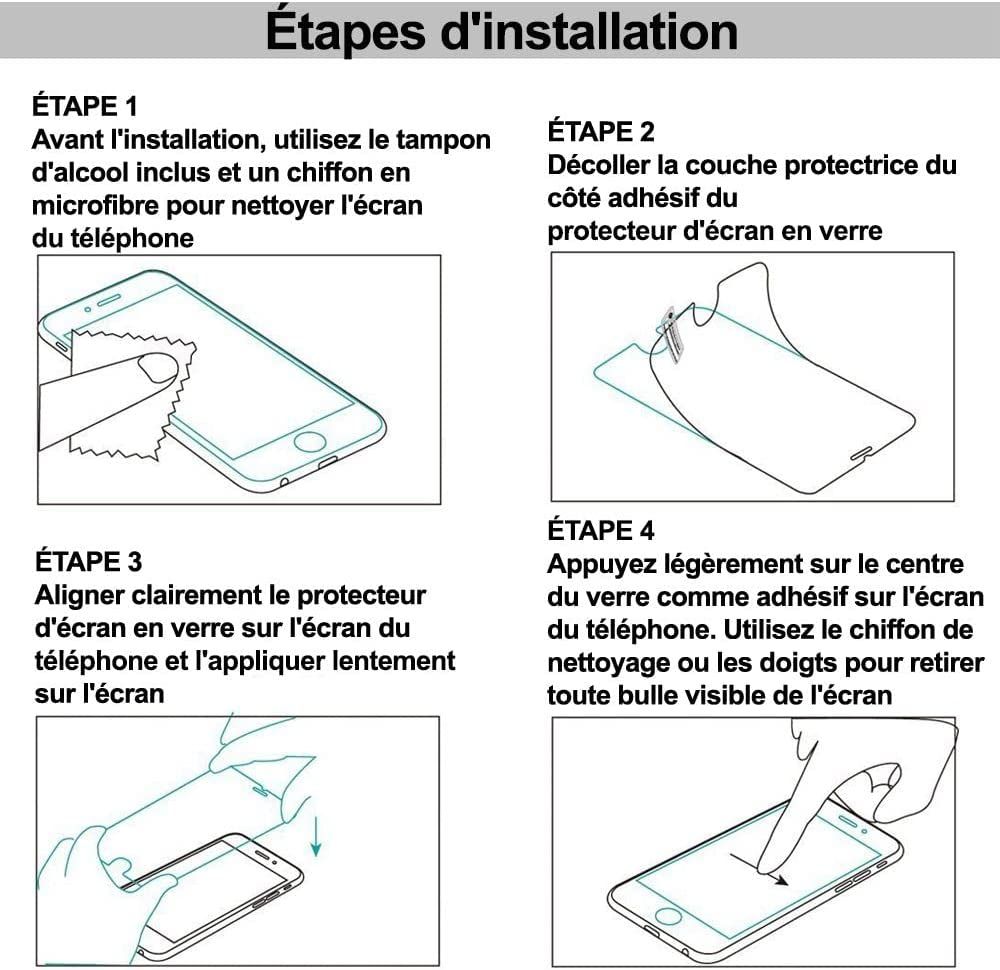 Étapes d'installation

ÉTAPE 1
Avant l'installation, utilisez le tampon d'alcool inclus et un chiffon en microfibre pour nettoyer l'écran du téléphone

ÉTAPE 2
Décoller la couche protectrice du côté adhésif du protecteur d'écran en verre

ÉTAPE 3
Aligner clairement le protecteur d'écran en verre sur l'écran du téléphone et l'appliquer lentement sur l'écran

ÉTAPE 4
Appuyez légèrement sur le centre du verre comme adhésif sur l'écran du téléphone. Utilisez le chiffon de nettoyage ou les doigts pour retirer toute bulle visible de l'écran