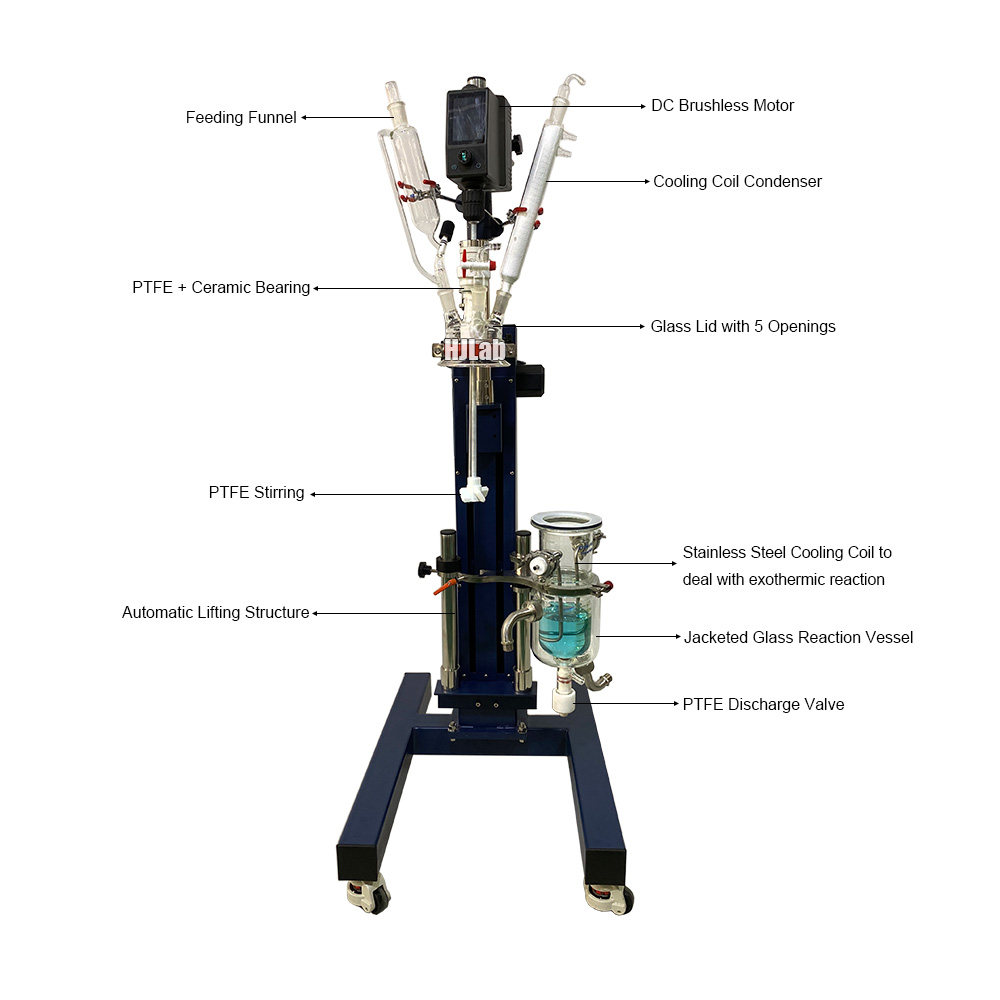 Feeding Funnel

DC Brushless Motor

Cooling Coil Condenser

PTFE + Ceramic Bearing

Glass Lid with 5 Openings

HJLab

PTFE Stirring

Stainless Steel Cooling Coil to deal with exothermic reaction

Automatic Lifting Structure

Jacketed Glass Reaction Vessel

PTFE Discharge Valve