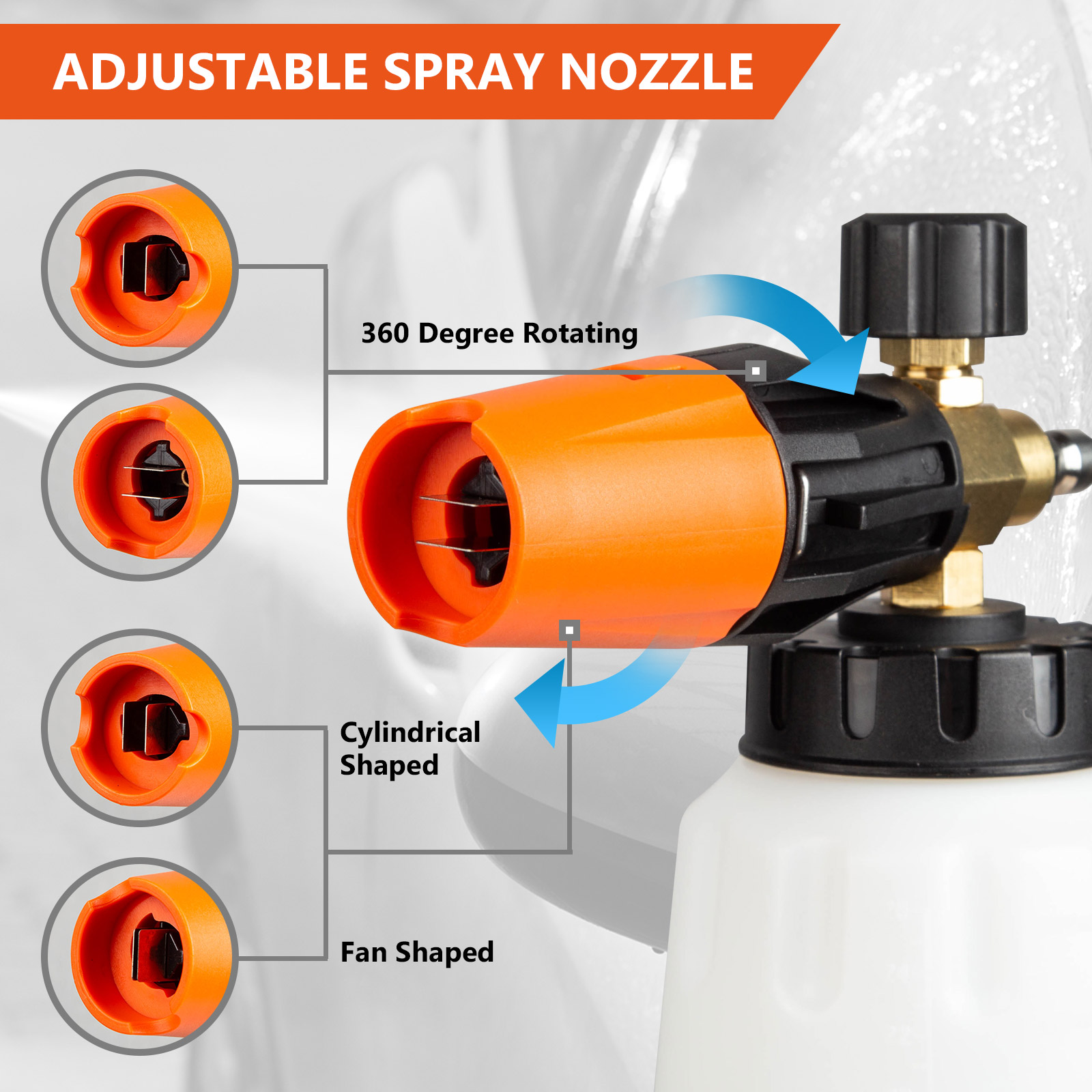 ADJUSTABLE SPRAY NOZZLE

360 Degree Rotating

Cylindrical Shaped

Fan Shaped