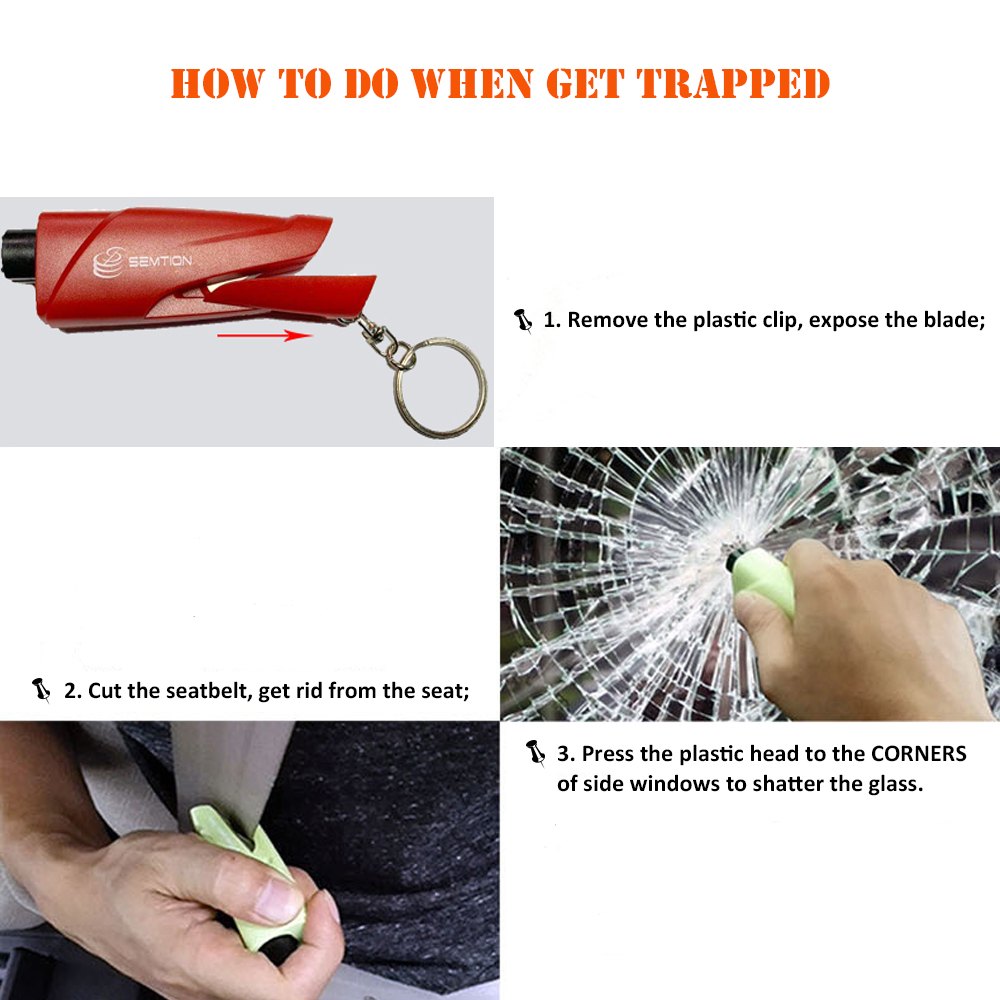 HOW TO DO WHEN GET TRAPPED

SEMTION

1. Remove the plastic clip, expose the blade;

2. Cut the seatbelt, get rid from the seat;

3. Press the plastic head to the CORNERS of side windows to shatter the glass.