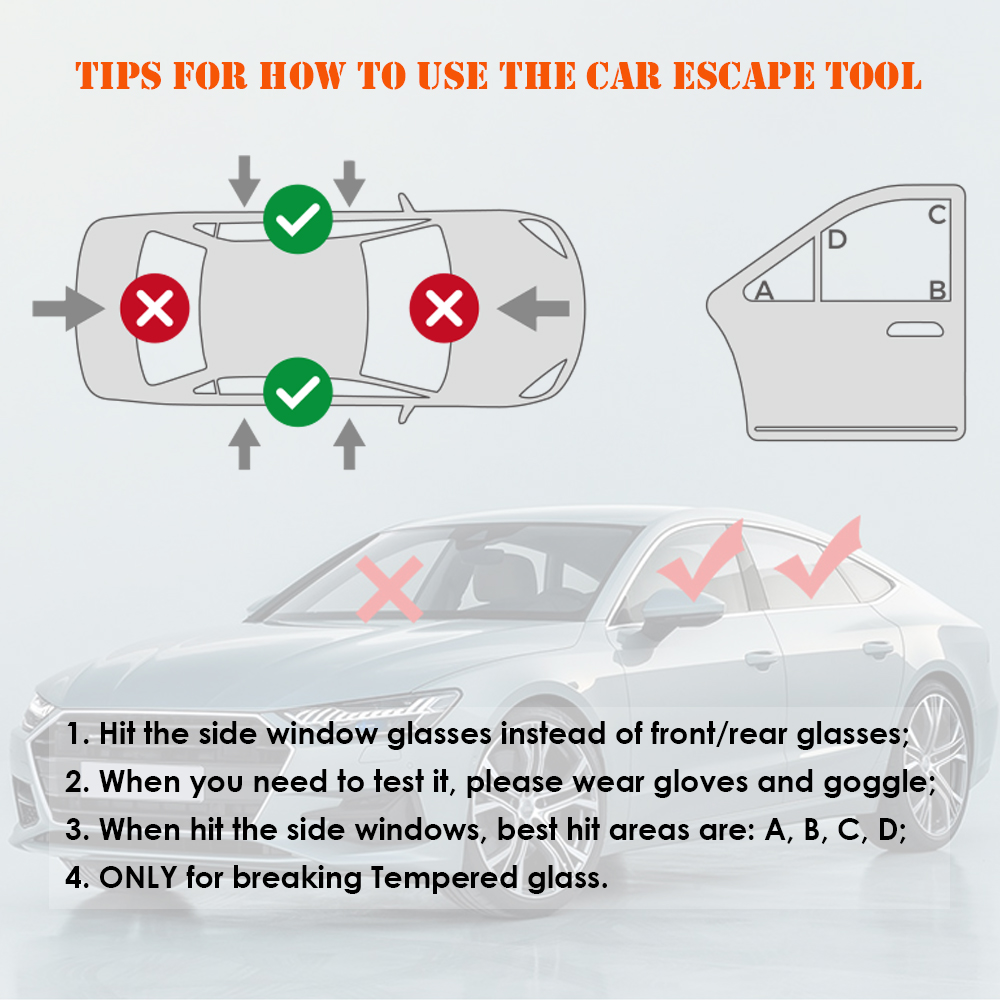 TIPS FOR HOW TO USE THE CAR ESCAPE TOOL

C
D
A
B

1. Hit the side window glasses instead of front/rear glasses;
2. When you need to test it, please wear gloves and goggle;
3. When hit the side windows, best hit areas are: A, B, C, D;
4. ONLY for breaking Tempered glass.