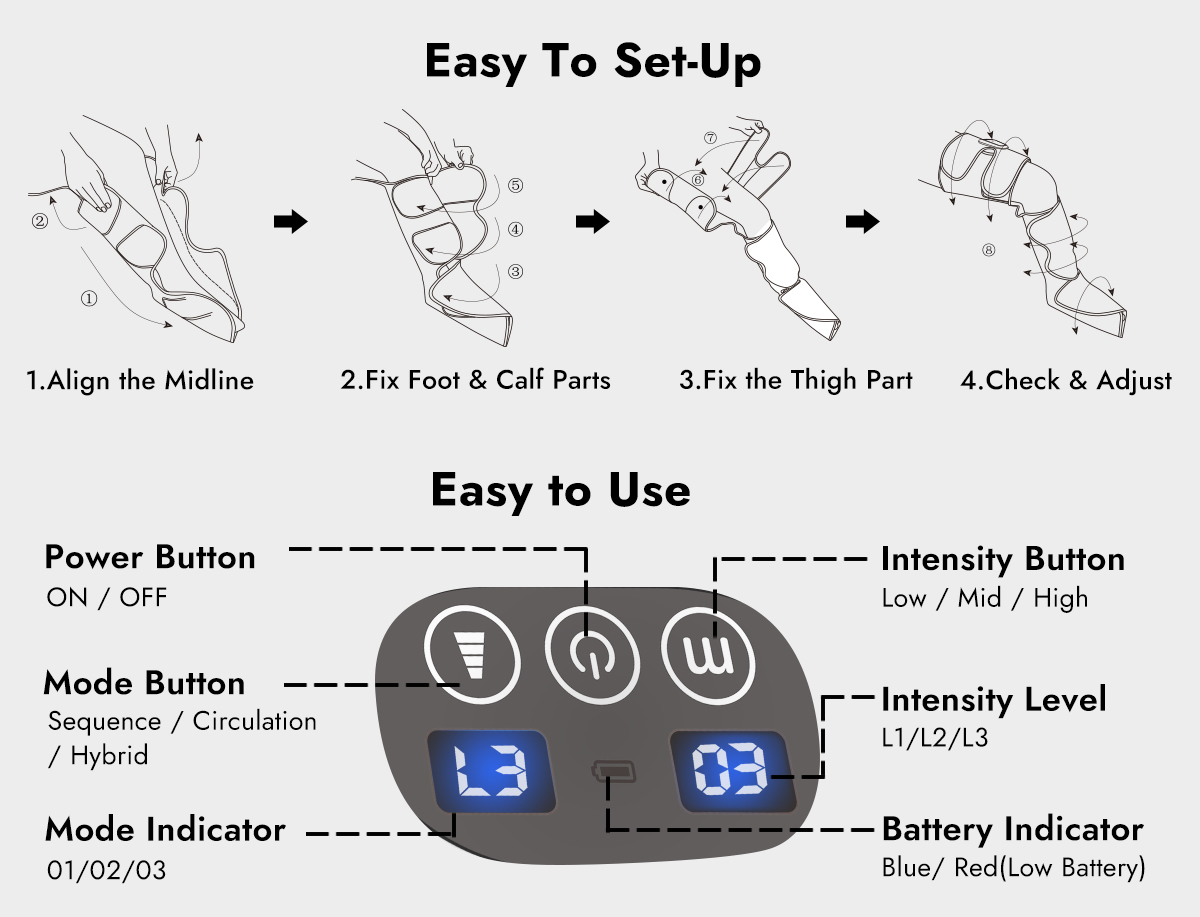 Easy To Set-Up

②
①

⑤
④
③

⑦
⑥

⑧

1.Align the Midline

2.Fix Foot & Calf Parts

3.Fix the Thigh Part

4.Check & Adjust

Easy to Use

Power Button
ON / OFF

Mode Button
Sequence / Circulation / Hybrid

Mode Indicator
01/02/03

Intensity Button
Low / Mid / High

Intensity Level
L1/L2/L3

Battery Indicator
Blue/ Red(Low Battery)

L3

03