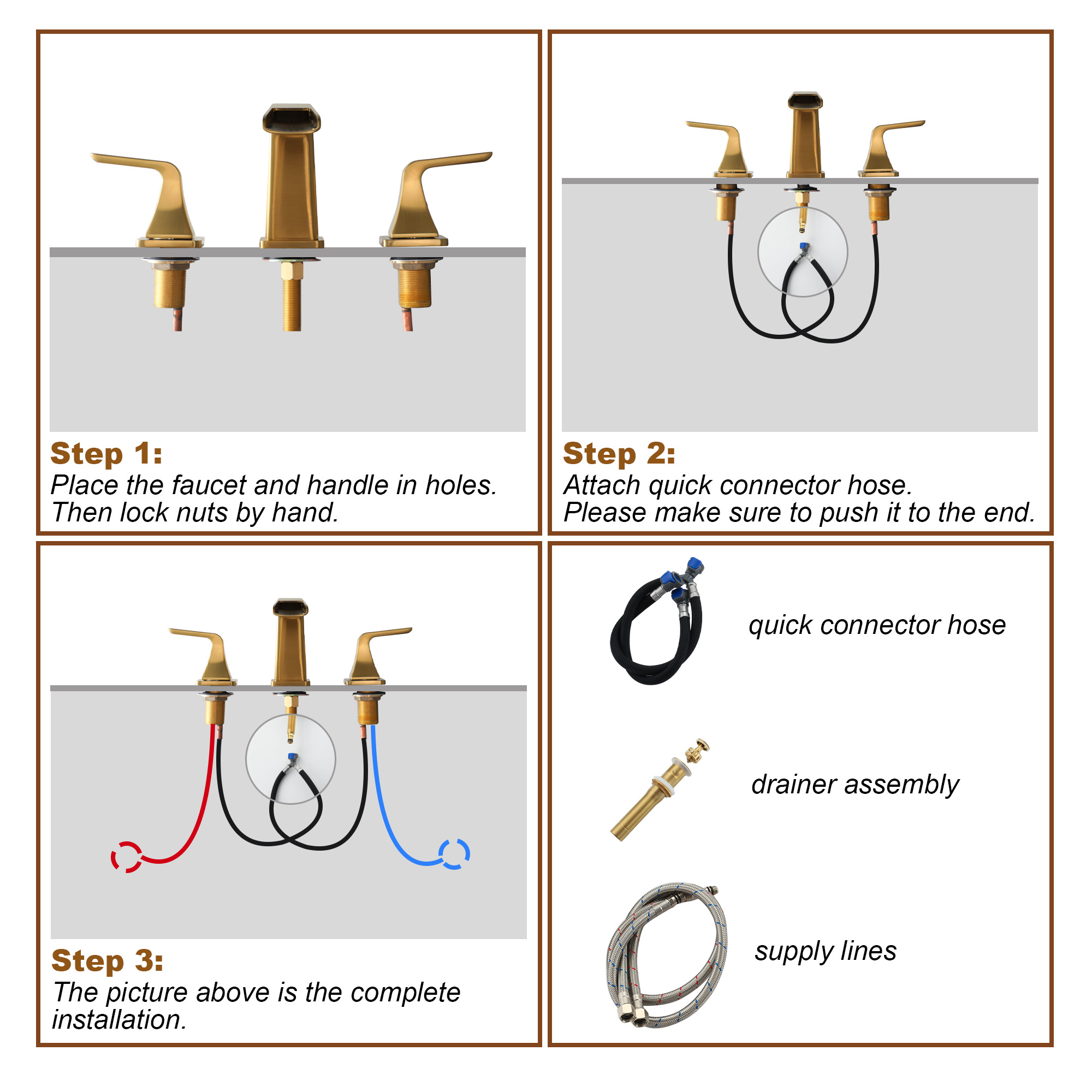 Step 1:
Place the faucet and handle in holes. Then lock nuts by hand.

Step 2:
Attach quick connector hose. Please make sure to push it to the end.

Step 3:
The picture above is the complete installation.

quick connector hose

drainer assembly

supply lines