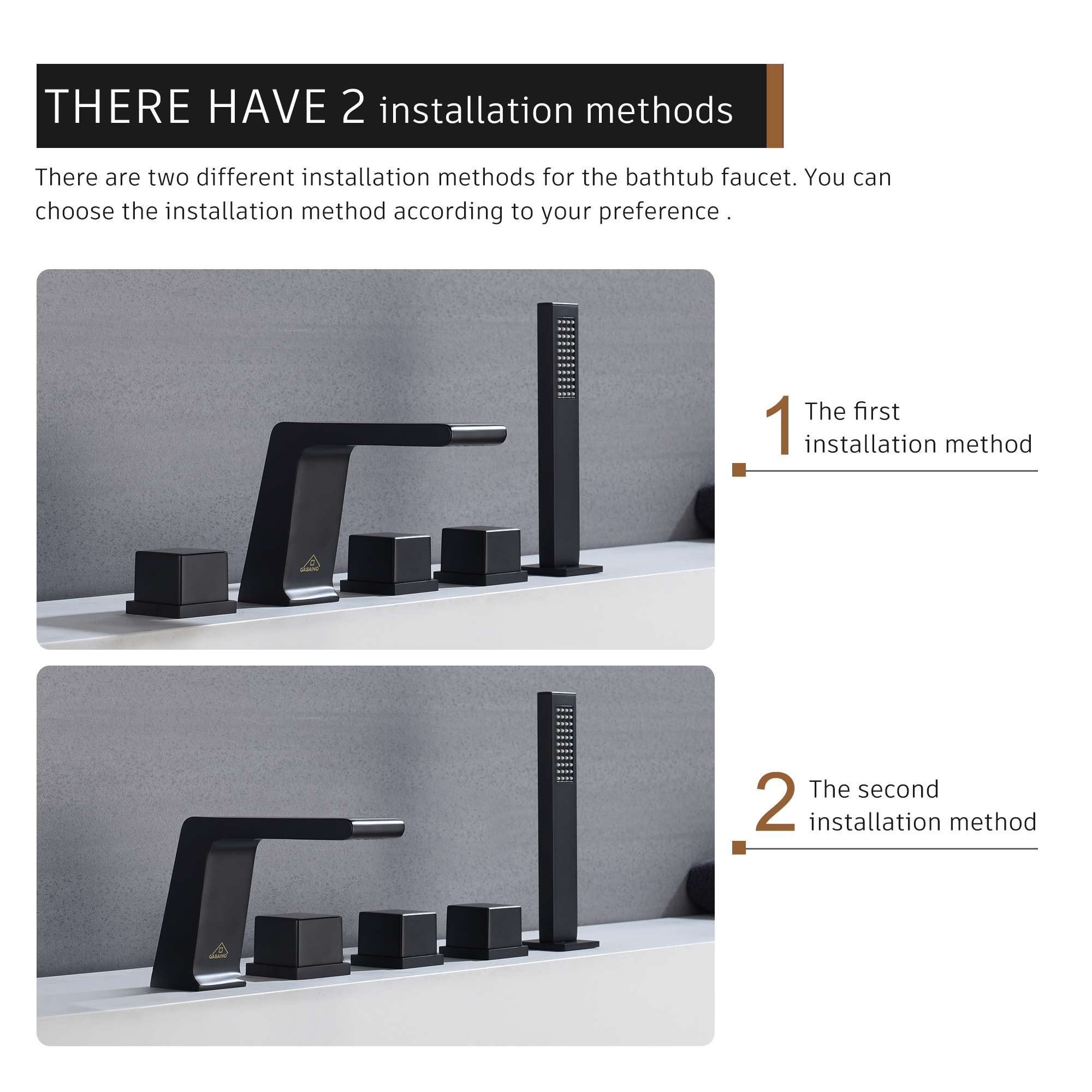 THERE HAVE 2 installation methods

There are two different installation methods for the bathtub faucet. You can choose the installation method according to your preference .

CASAINC

1 The first installation method

CASAINC

2 The second installation method