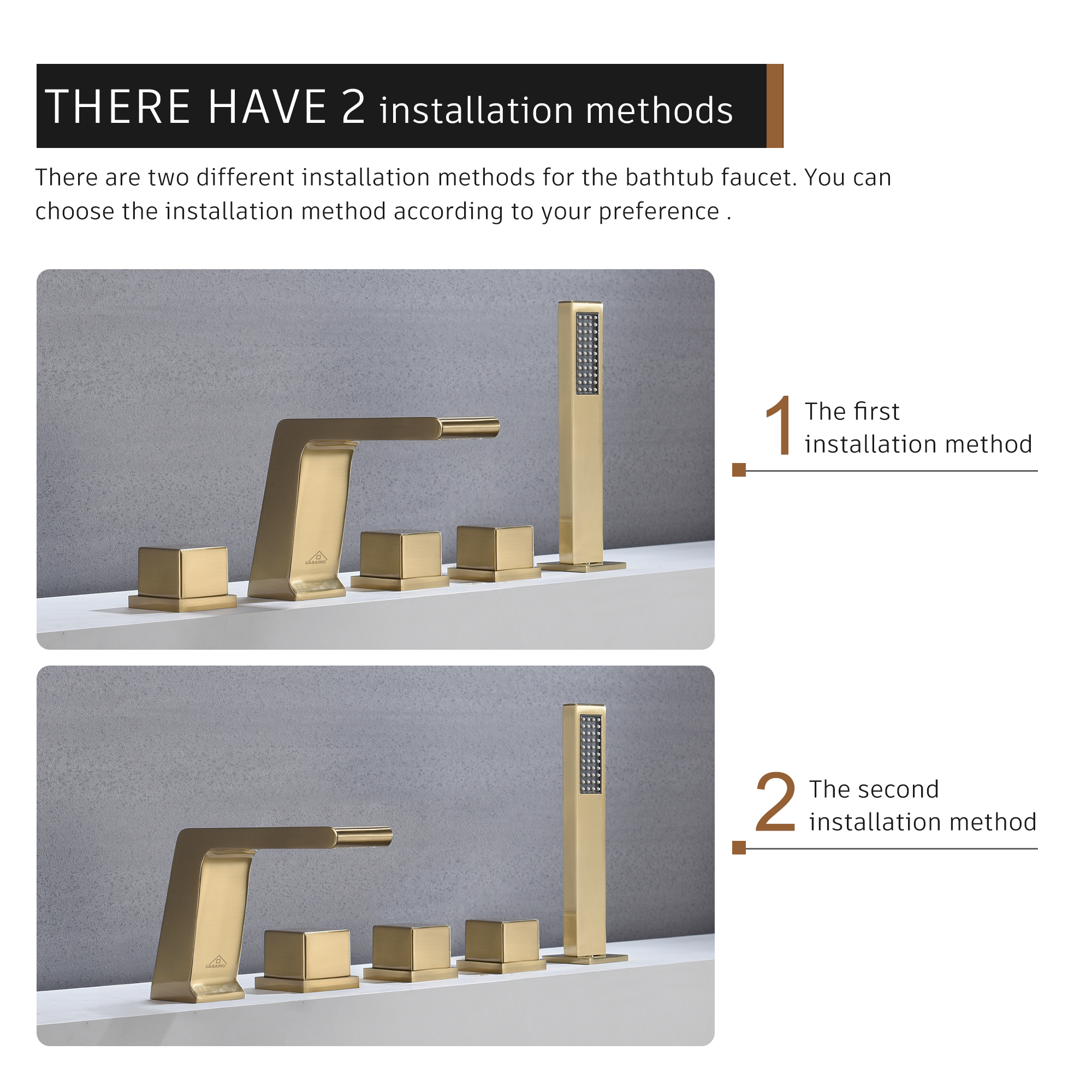 THERE HAVE 2 installation methods

There are two different installation methods for the bathtub faucet. You can choose the installation method according to your preference .

CASAINC

1 The first installation method

CASAINC

2 The second installation method