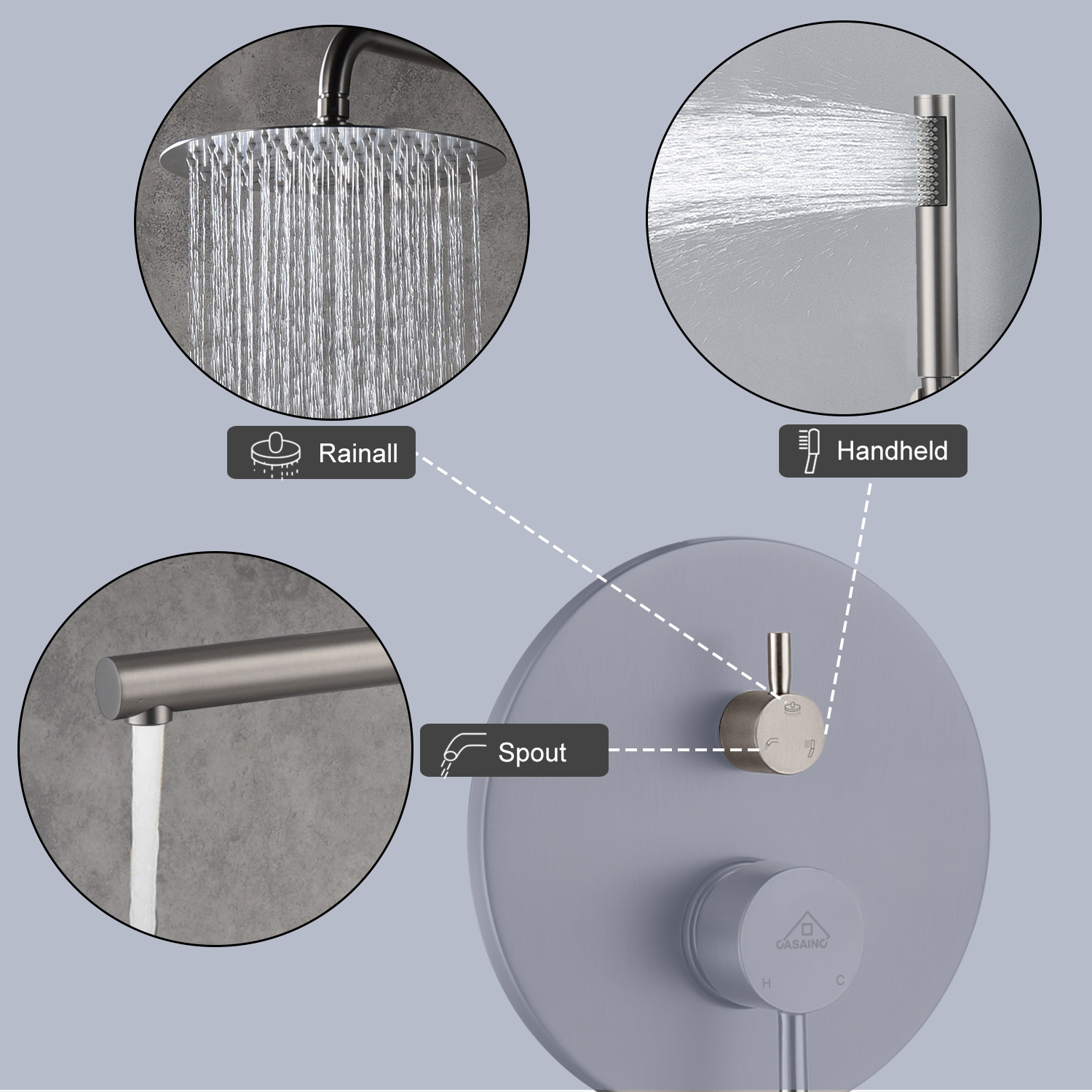 Rainall

Handheld

Spout

CASAINC

H

C