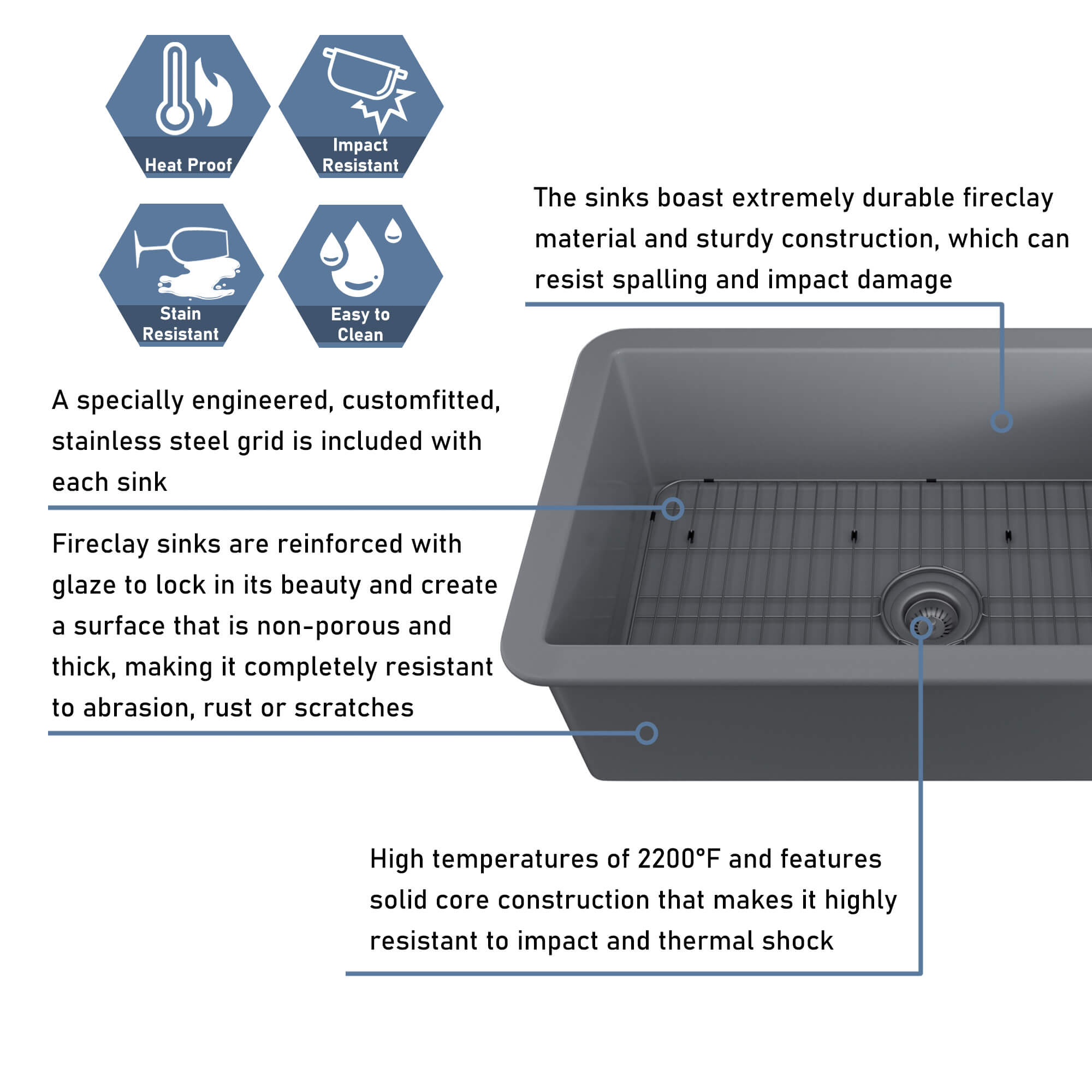 Heat Proof

Impact Resistant

Stain Resistant

Easy to Clean

The sinks boast extremely durable fireclay material and sturdy construction, which can resist spalling and impact damage

A specially engineered, customfitted, stainless steel grid is included with each sink

Fireclay sinks are reinforced with glaze to lock in its beauty and create a surface that is non-porous and thick, making it completely resistant to abrasion, rust or scratches

High temperatures of 2200°F and features solid core construction that makes it highly resistant to impact and thermal shock