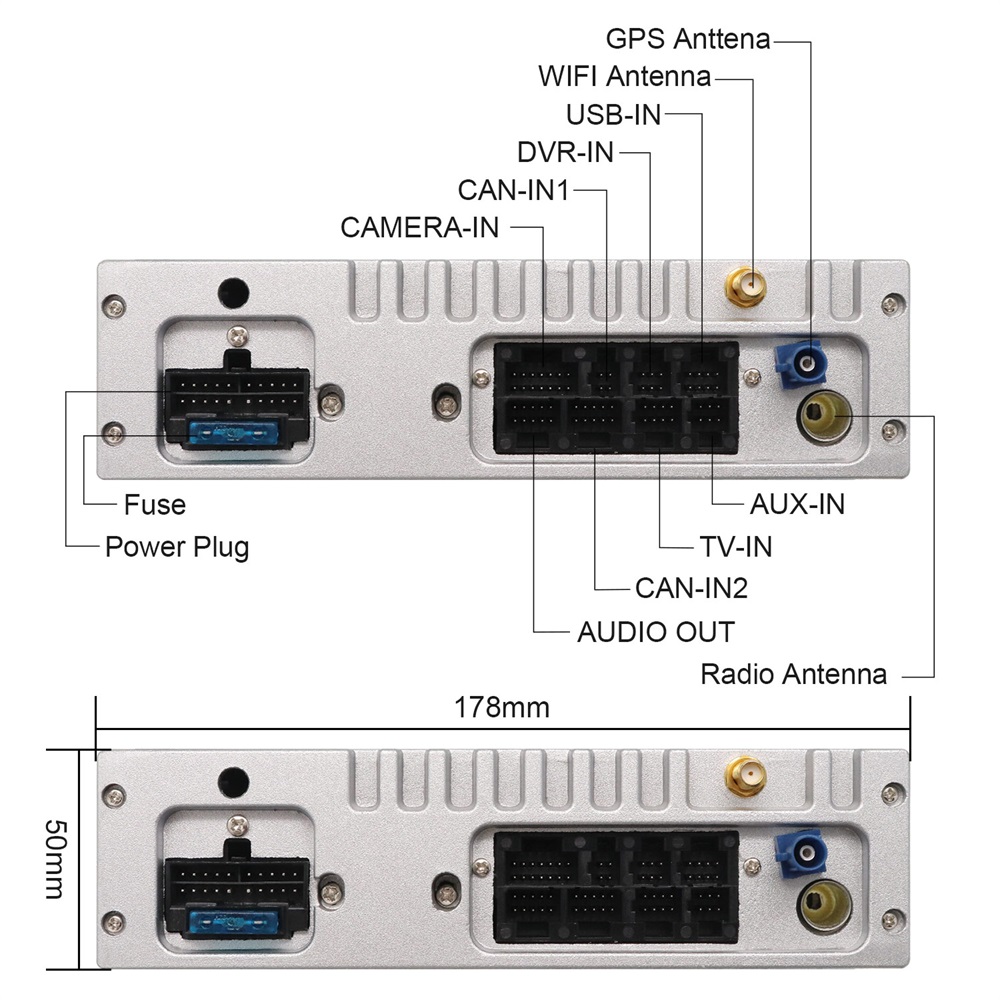 GPS Anttena
WIFI Antenna
USB-IN
DVR-IN
CAN-IN1
CAMERA-IN
Fuse
Power Plug
AUX-IN
TV-IN
CAN-IN2
AUDIO OUT
Radio Antenna
178mm
50mm