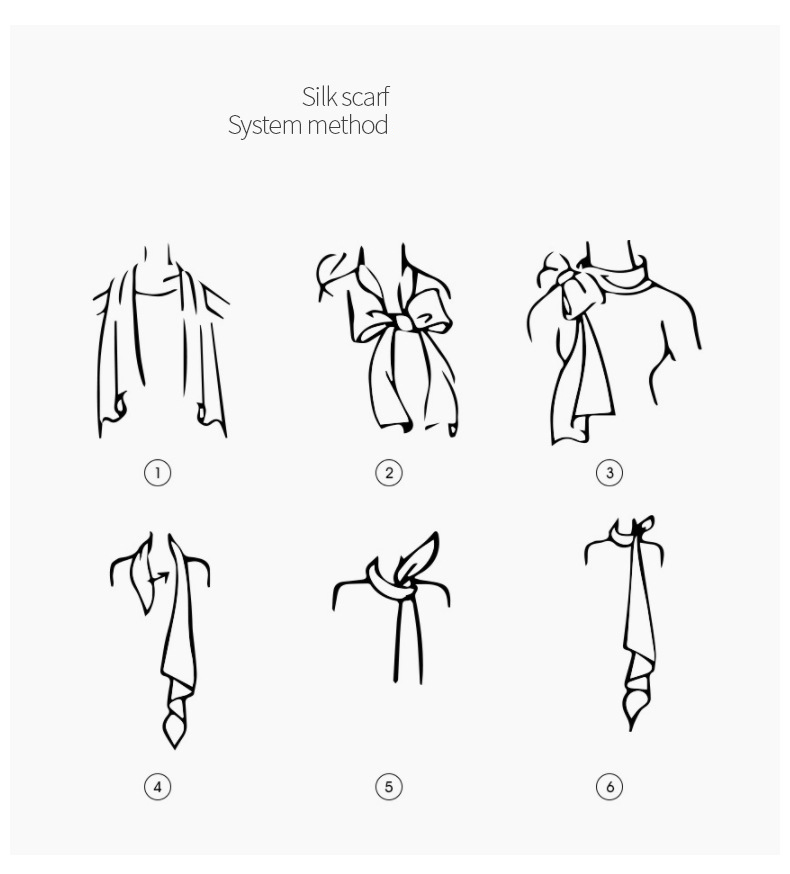 Silk scarf
System method

①
②
③
④
⑤
⑥