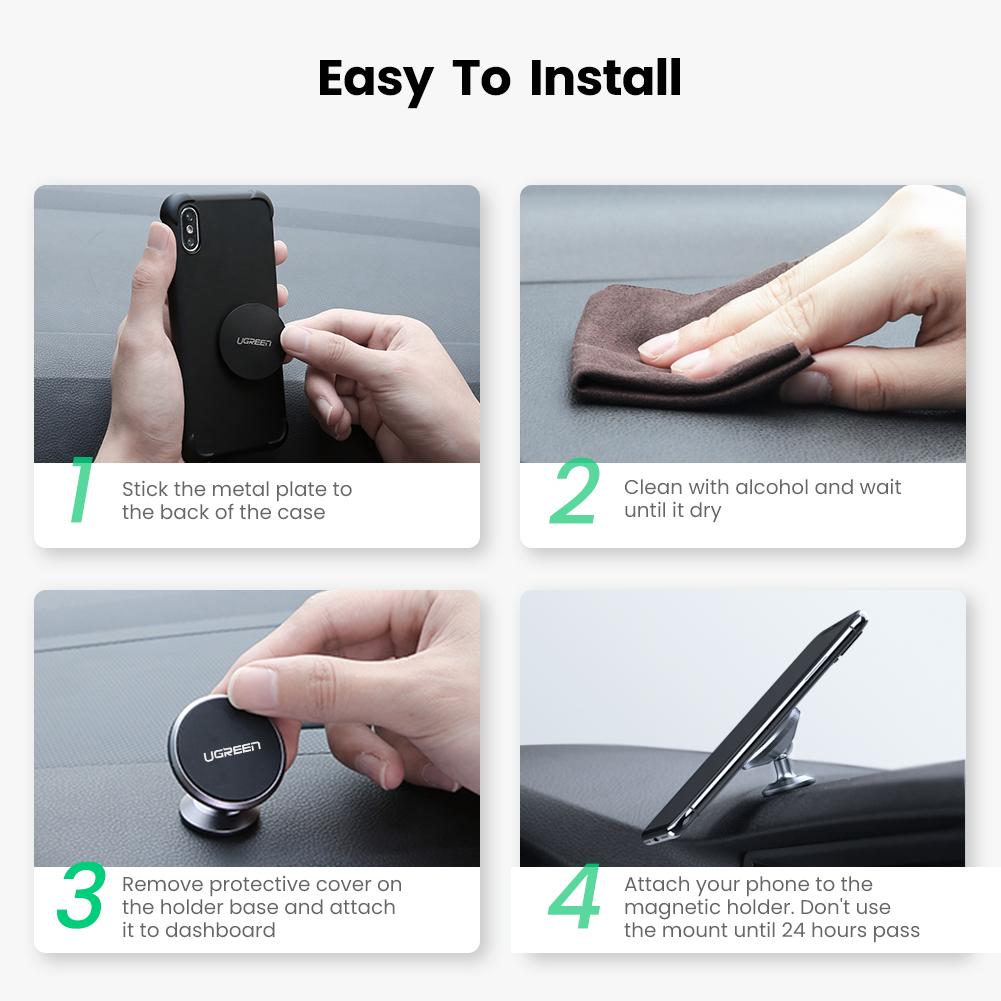 Easy To Install

UGREEN

1 Stick the metal plate to the back of the case

2 Clean with alcohol and wait until it dry

UGREEN

3 Remove protective cover on the holder base and attach it to dashboard

4 Attach your phone to the magnetic holder. Don't use the mount until 24 hours pass