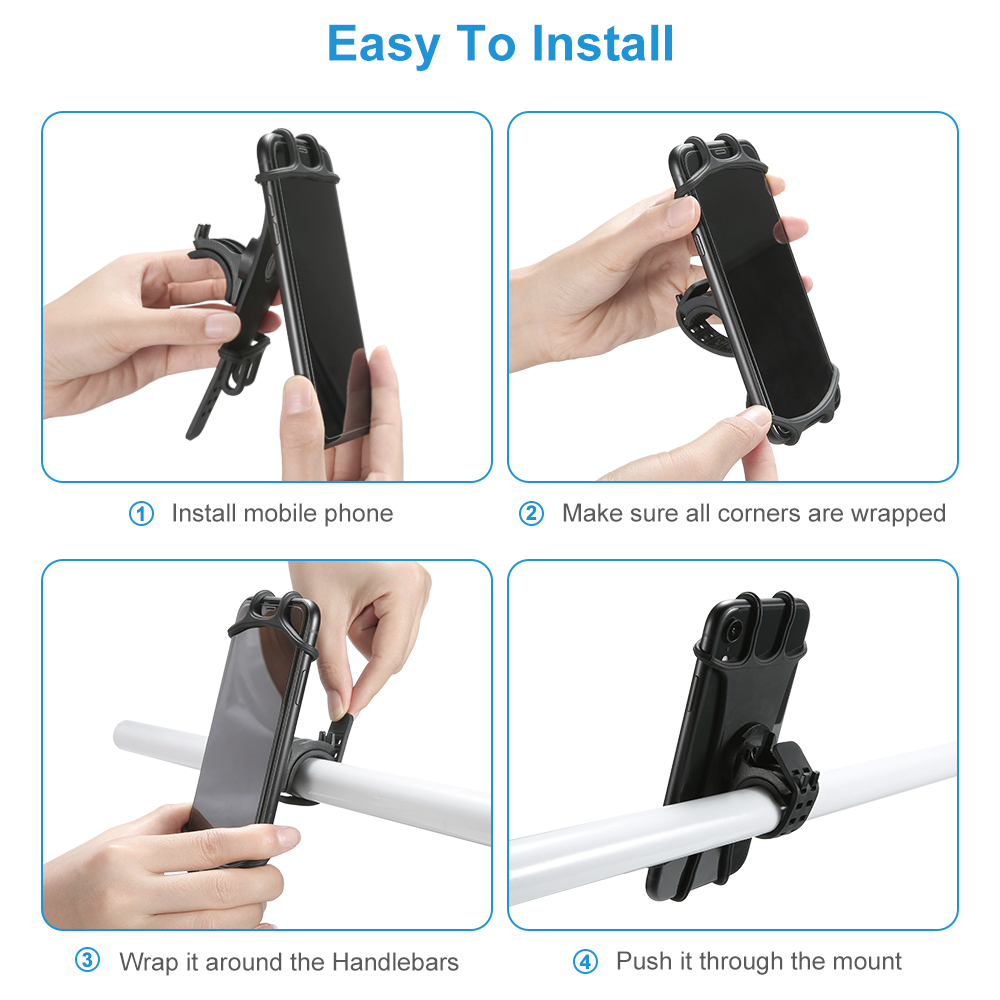 Easy To Install

① Install mobile phone

② Make sure all corners are wrapped

③ Wrap it around the Handlebars

④ Push it through the mount