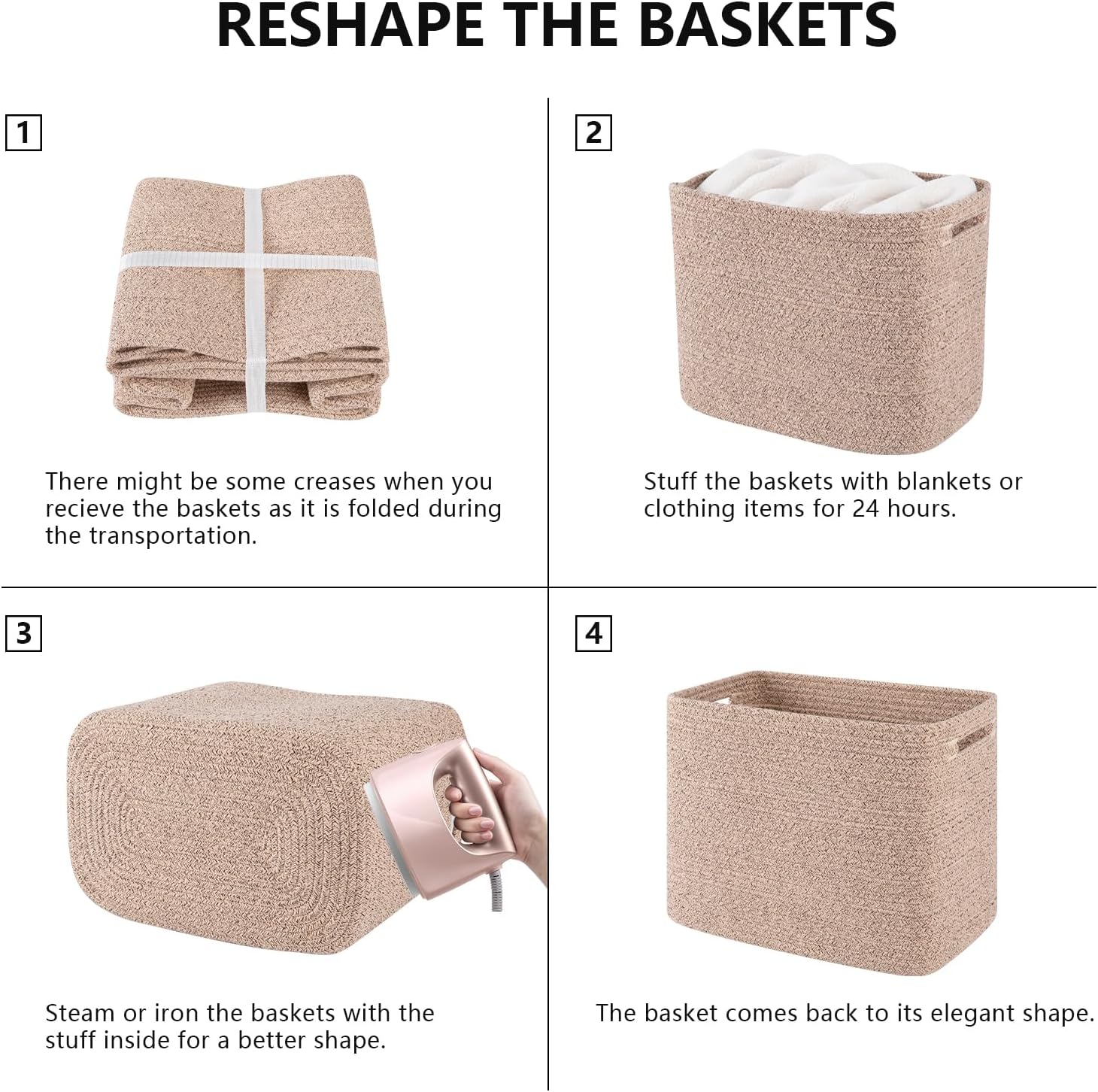 RESHAPE THE BASKETS

1

There might be some creases when you recieve the baskets as it is folded during the transportation.

2

Stuff the baskets with blankets or clothing items for 24 hours.

3

Steam or iron the baskets with the stuff inside for a better shape.

4

The basket comes back to its elegant shape.